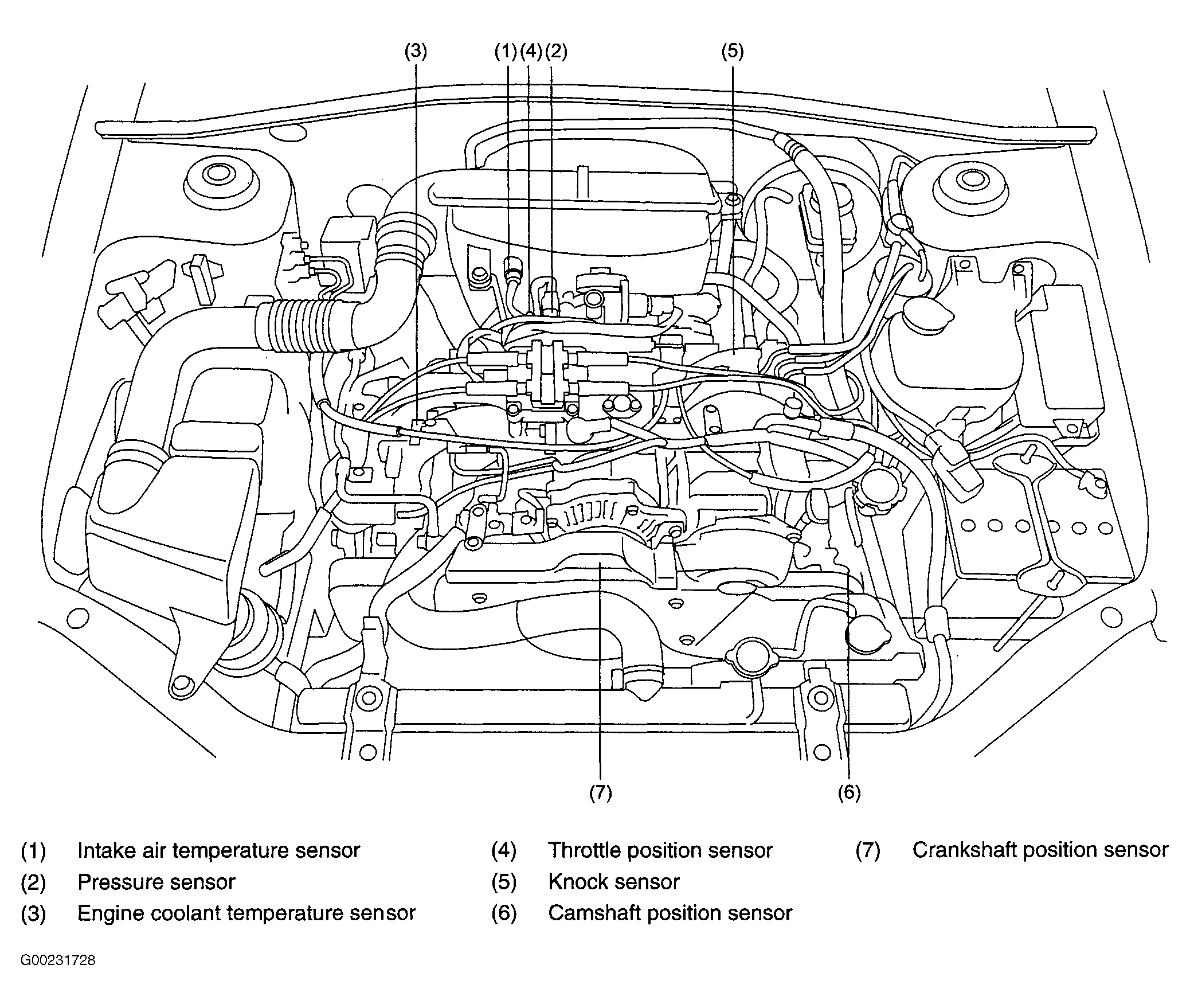 (3) (1) (4) (2) (5)

(7) (6)

(1) Intake air temperature sensor
(2) Pressure sensor
(3) Engine coolant temperature sensor

(4) Throttle position sensor
(5) Knock sensor
(6) Camshaft position sensor

(7) Crankshaft position sensor

G00231728