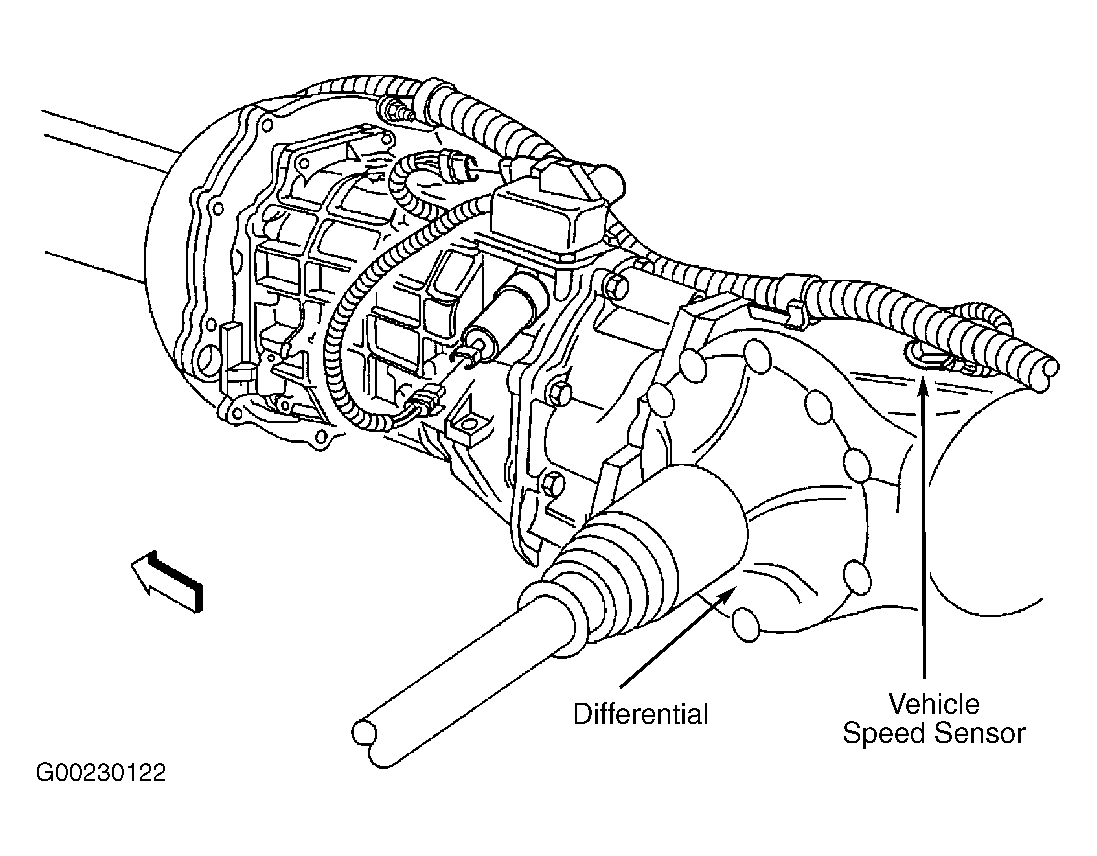 Differential

Vehicle Speed Sensor

G00230122