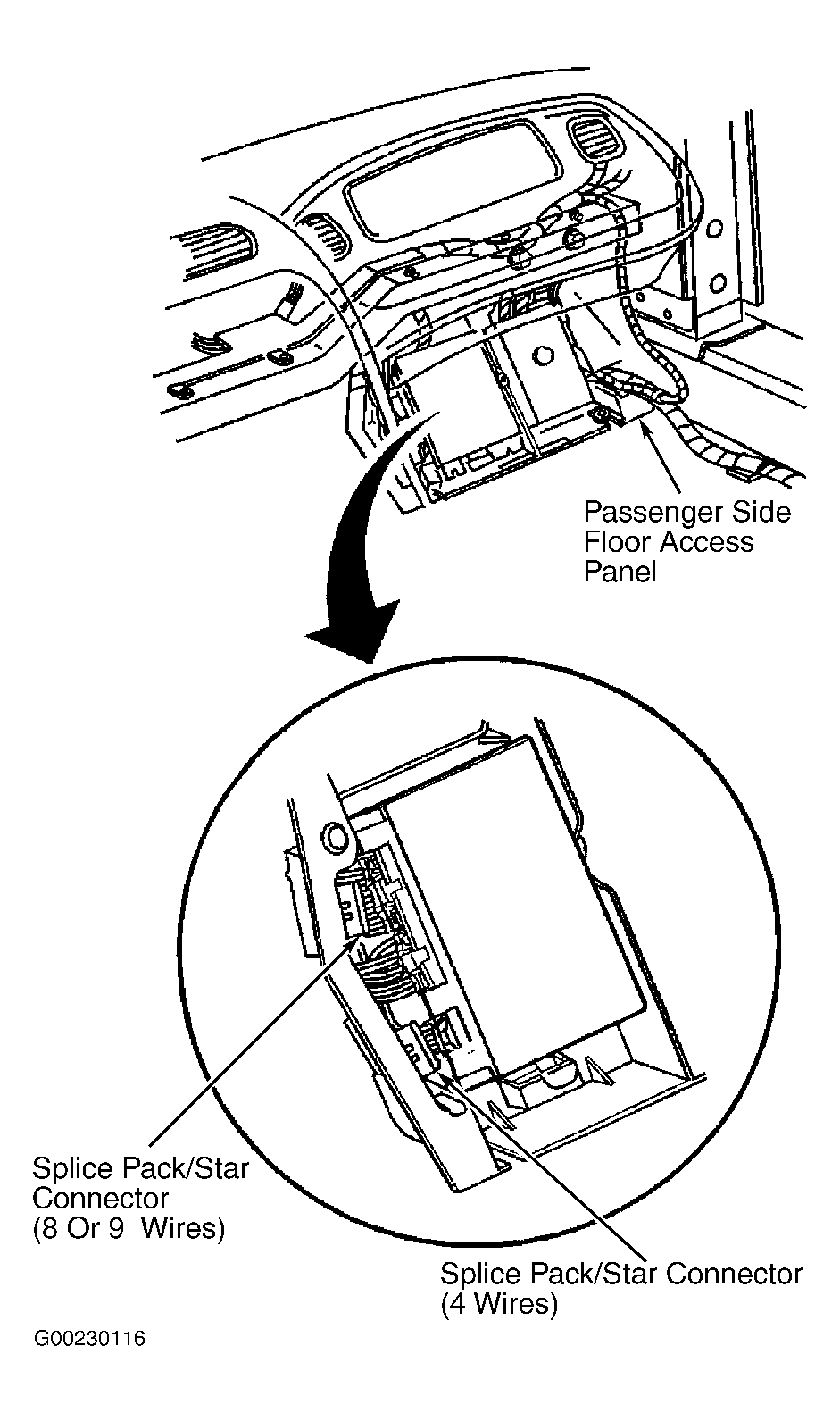 Passenger Side Floor Access Panel

Splice Pack/Star Connector (8 Or 9 Wires)

Splice Pack/Star Connector (4 Wires)

G00230116