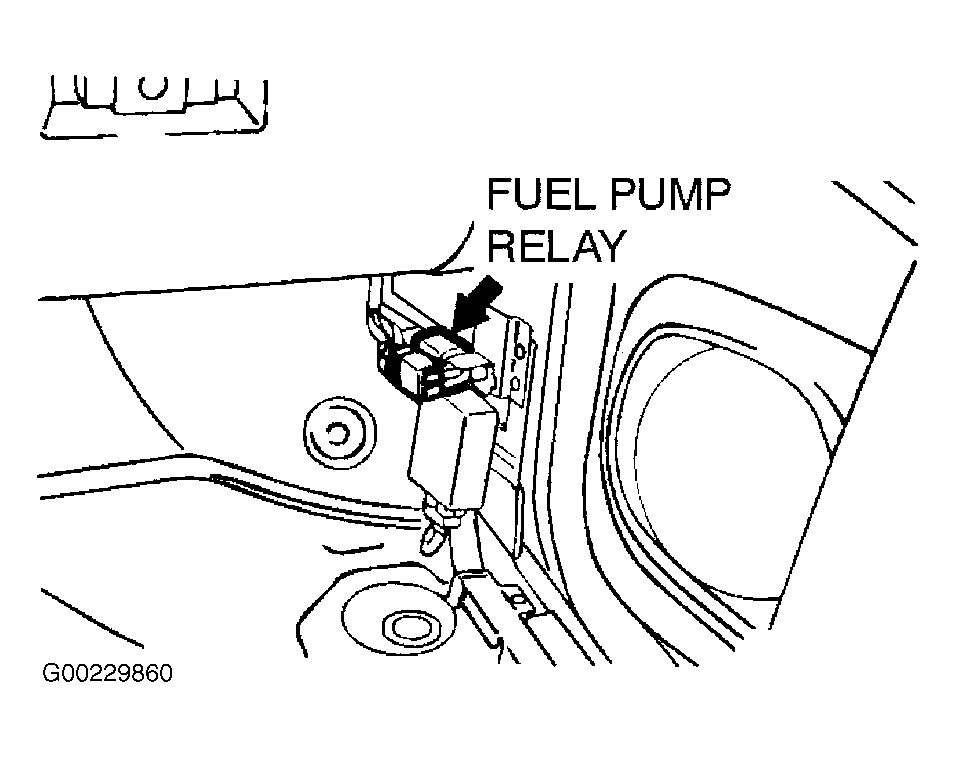 FUEL PUMP RELAY

G00229860