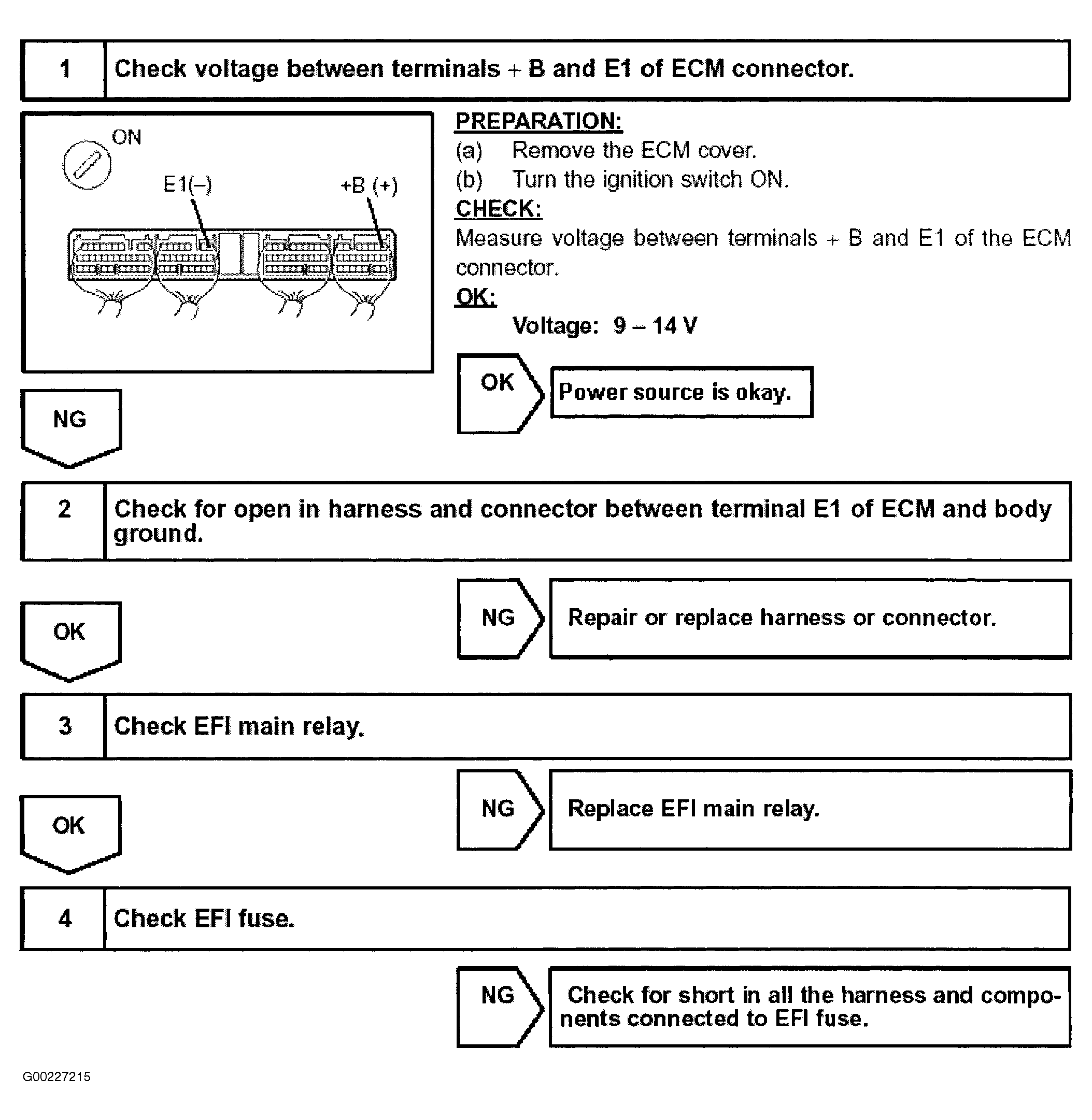 1 Check voltage between terminals + B and E1 of ECM connector.

ON

E1(–)

+B (+)

PREPARATION:
(a) Remove the ECM cover.
(b) Turn the ignition switch ON.
CHECK:
Measure voltage between terminals + B and E1 of the ECM connector.
OK:
Voltage: 9 – 14 V

OK

Power source is okay.

NG

2 Check for open in harness and connector between terminal E1 of ECM and body ground.

NG

Repair or replace harness or connector.

OK

3 Check EFI main relay.

NG

Replace EFI main relay.

OK

4 Check EFI fuse.

NG

Check for short in all the harness and components connected to EFI fuse.

G00227215