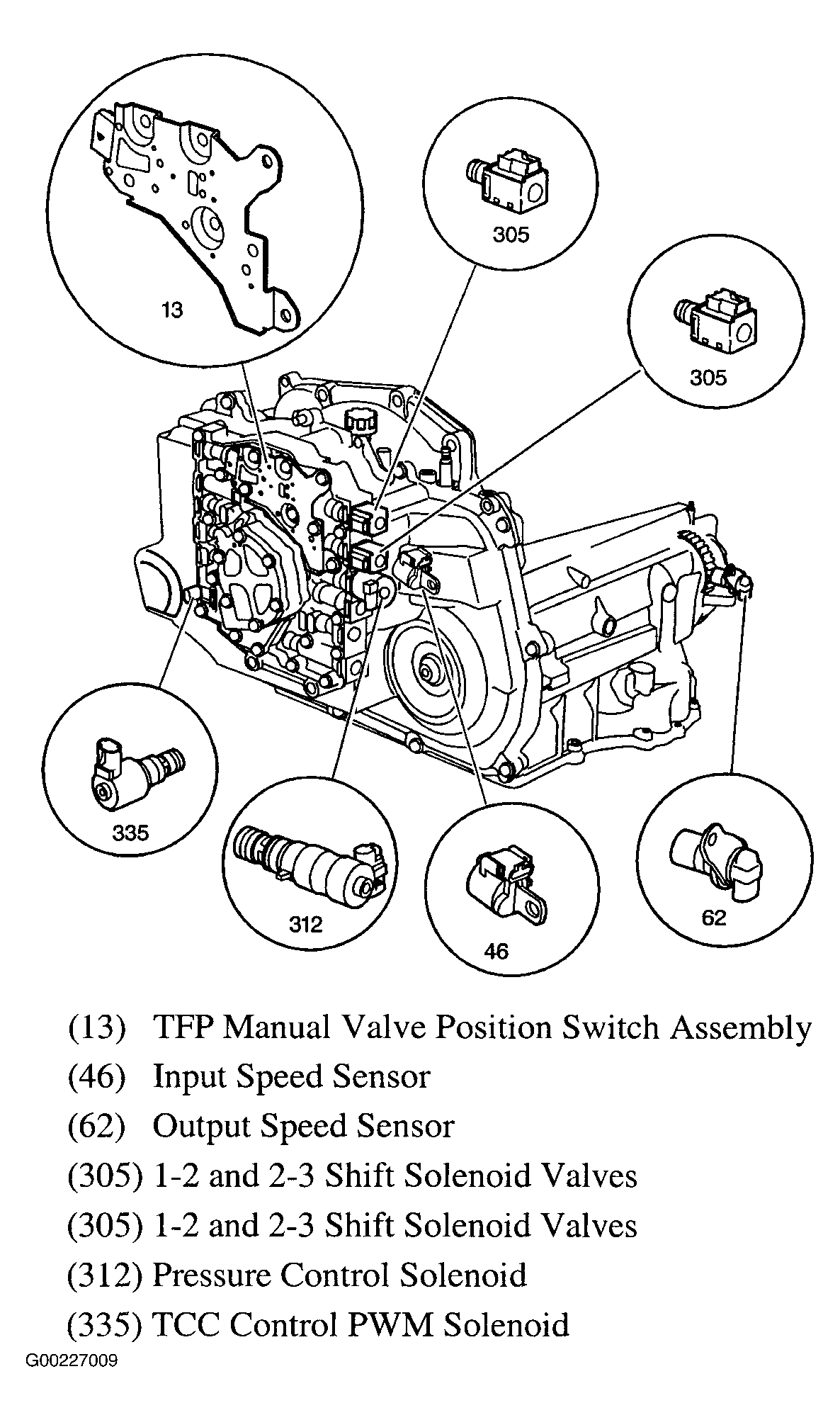 13

305

305

335

312

46

62

(13) TFP Manual Valve Position Switch Assembly

(46) Input Speed Sensor

(62) Output Speed Sensor

(305) 1-2 and 2-3 Shift Solenoid Valves

(305) 1-2 and 2-3 Shift Solenoid Valves

(312) Pressure Control Solenoid

(335) TCC Control PWM Solenoid

G00227009