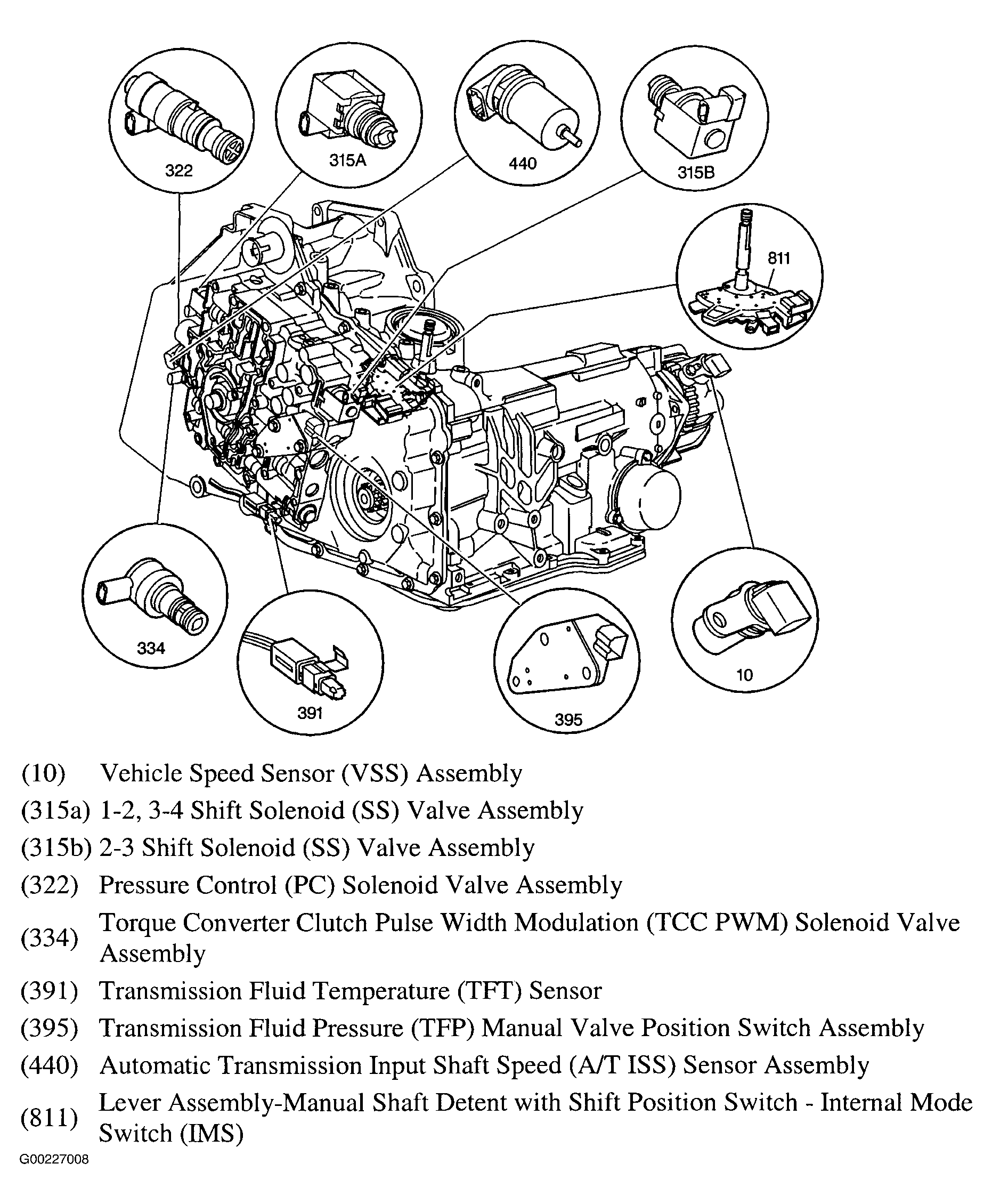 322
315A
440
315B
811
334
391
395
10

(10) Vehicle Speed Sensor (VSS) Assembly
(315a) 1-2, 3-4 Shift Solenoid (SS) Valve Assembly
(315b) 2-3 Shift Solenoid (SS) Valve Assembly
(322) Pressure Control (PC) Solenoid Valve Assembly
(334) Torque Converter Clutch Pulse Width Modulation (TCC PWM) Solenoid Valve Assembly
(391) Transmission Fluid Temperature (TFT) Sensor
(395) Transmission Fluid Pressure (TFP) Manual Valve Position Switch Assembly
(440) Automatic Transmission Input Shaft Speed (A/T ISS) Sensor Assembly
(811) Lever Assembly-Manual Shaft Detent with Shift Position Switch - Internal Mode Switch (IMS)

G00227008