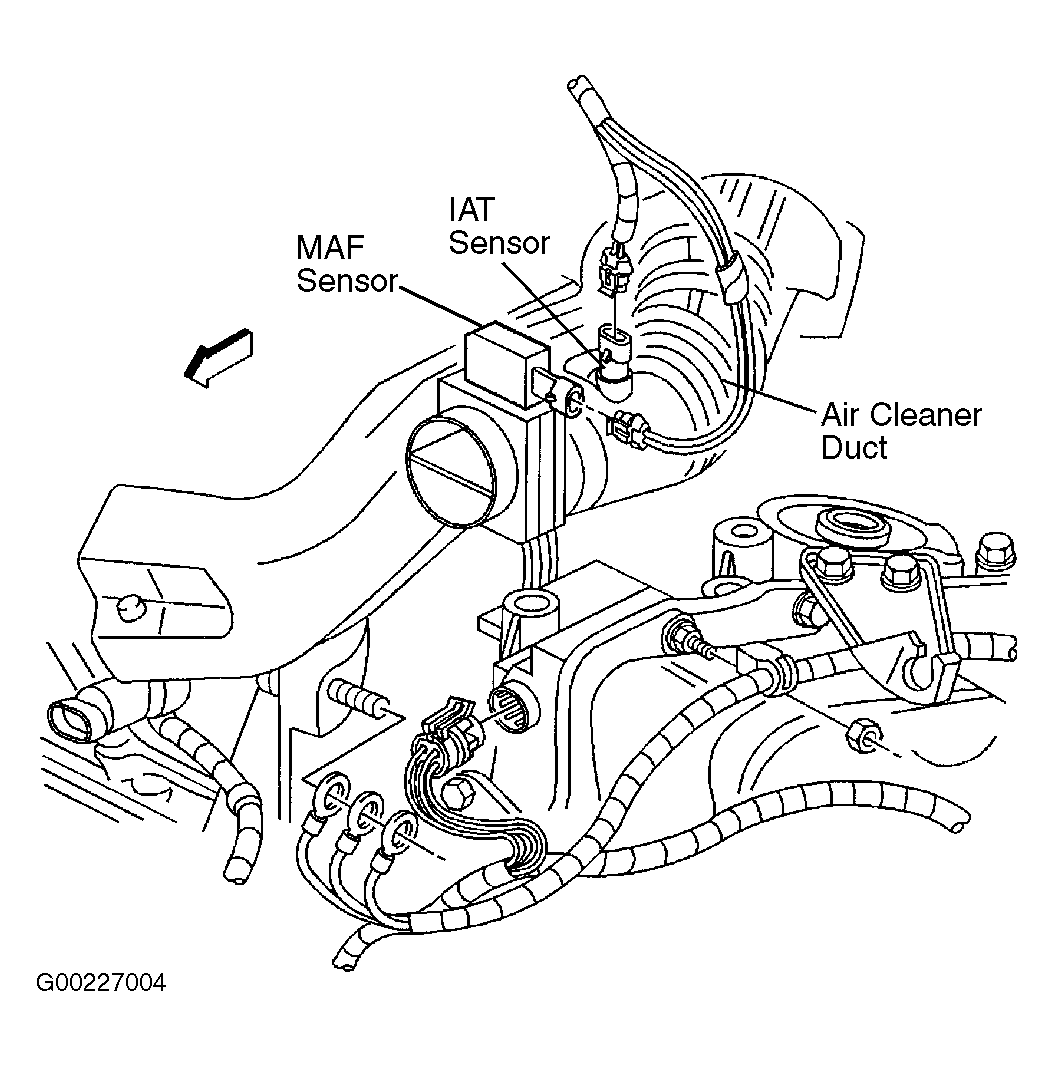 IAT
Sensor

MAF
Sensor

Air Cleaner
Duct

G00227004