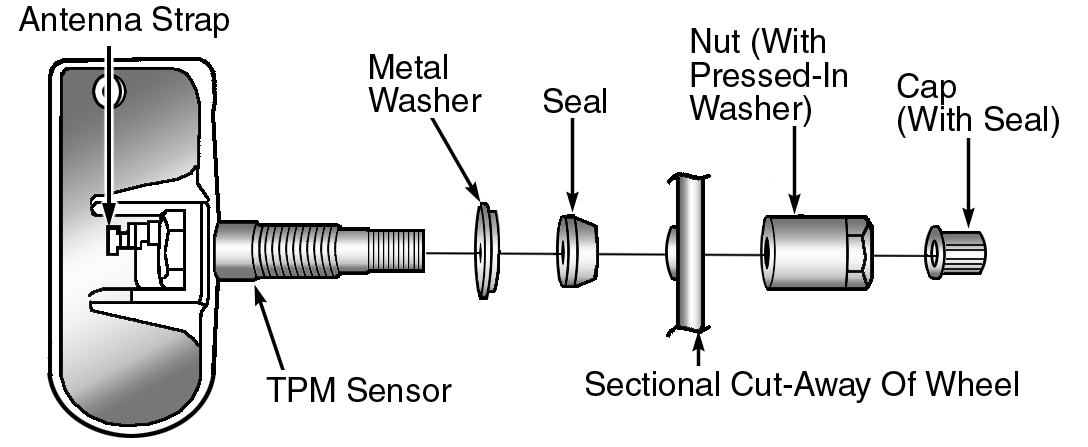 Antenna Strap

Metal Washer

Seal

Nut (With Pressed-In Washer)

Cap (With Seal)

TPM Sensor

Sectional Cut-Away Of Wheel