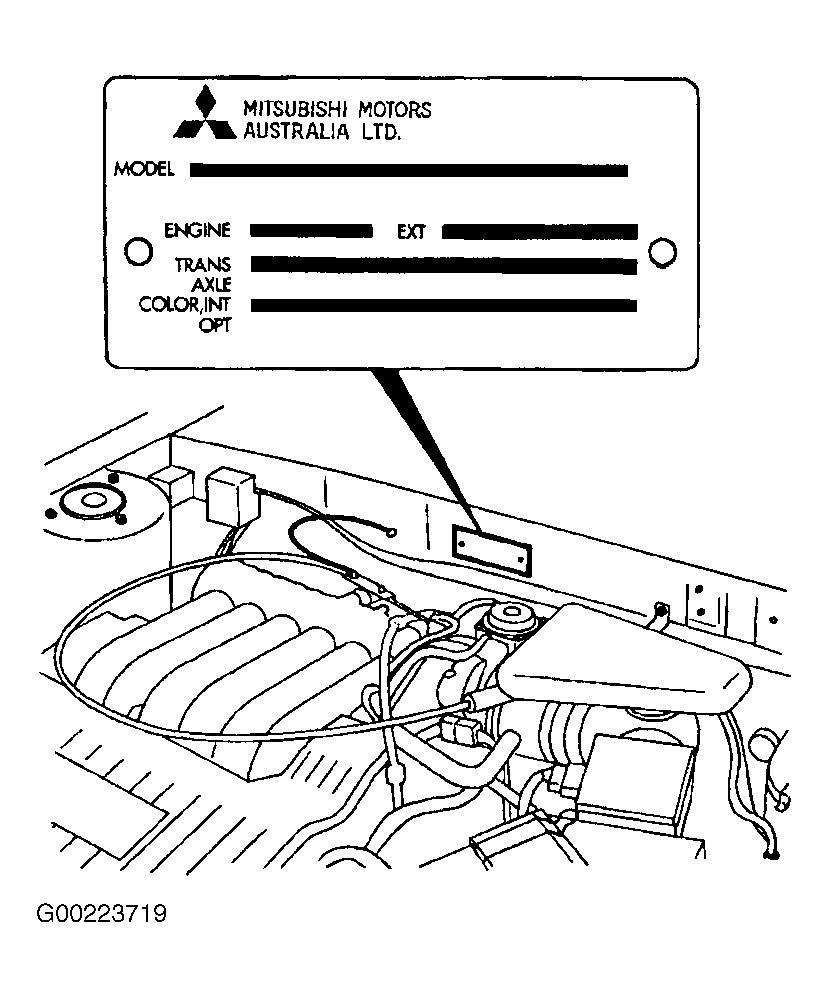 MITSUBISHI MOTORS
AUSTRALIA LTD.

MODEL

ENGINE
EXT
TRANS
AXLE
COLOR,INT
OPT

G00223719