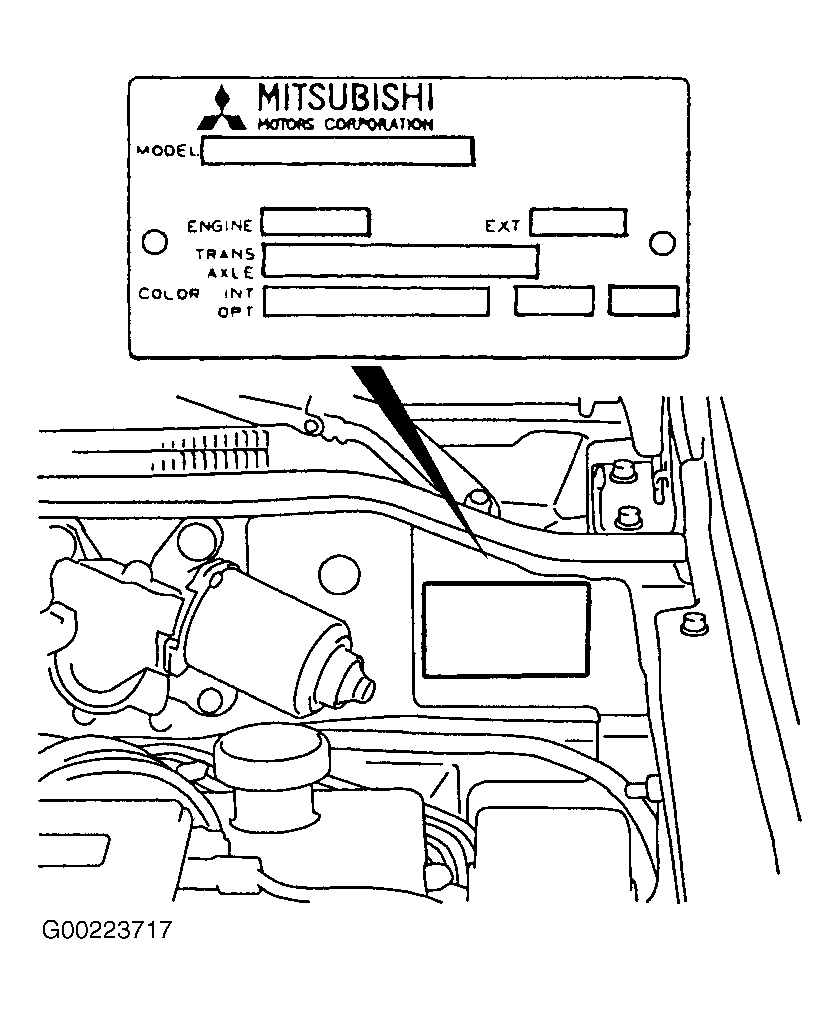 MITSUBISHI
MOTORS CORPORATION
MODEL
ENGINE
EXT
TRANS
AXLE
COLOR INT
OPT

G00223717