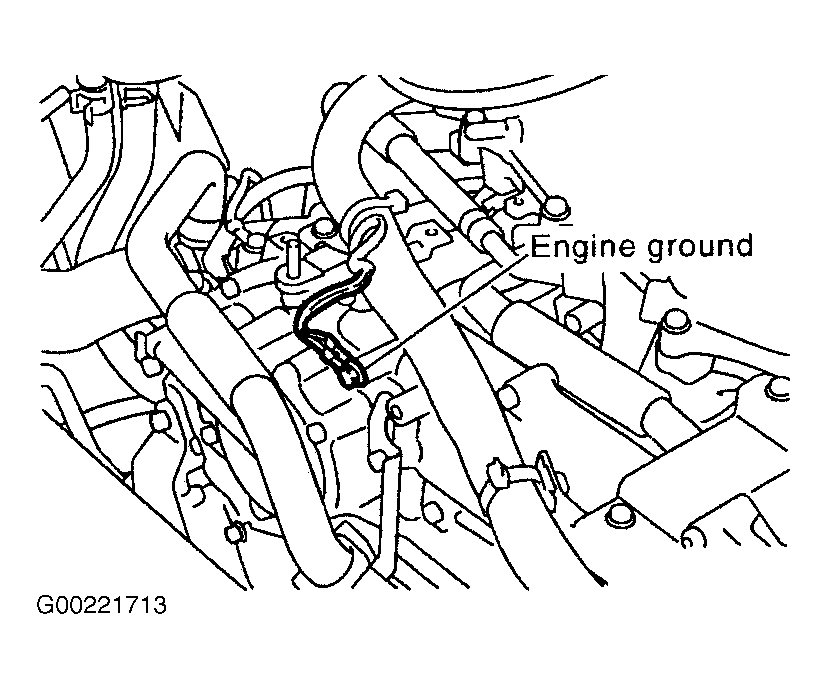 Engine ground

G00221713