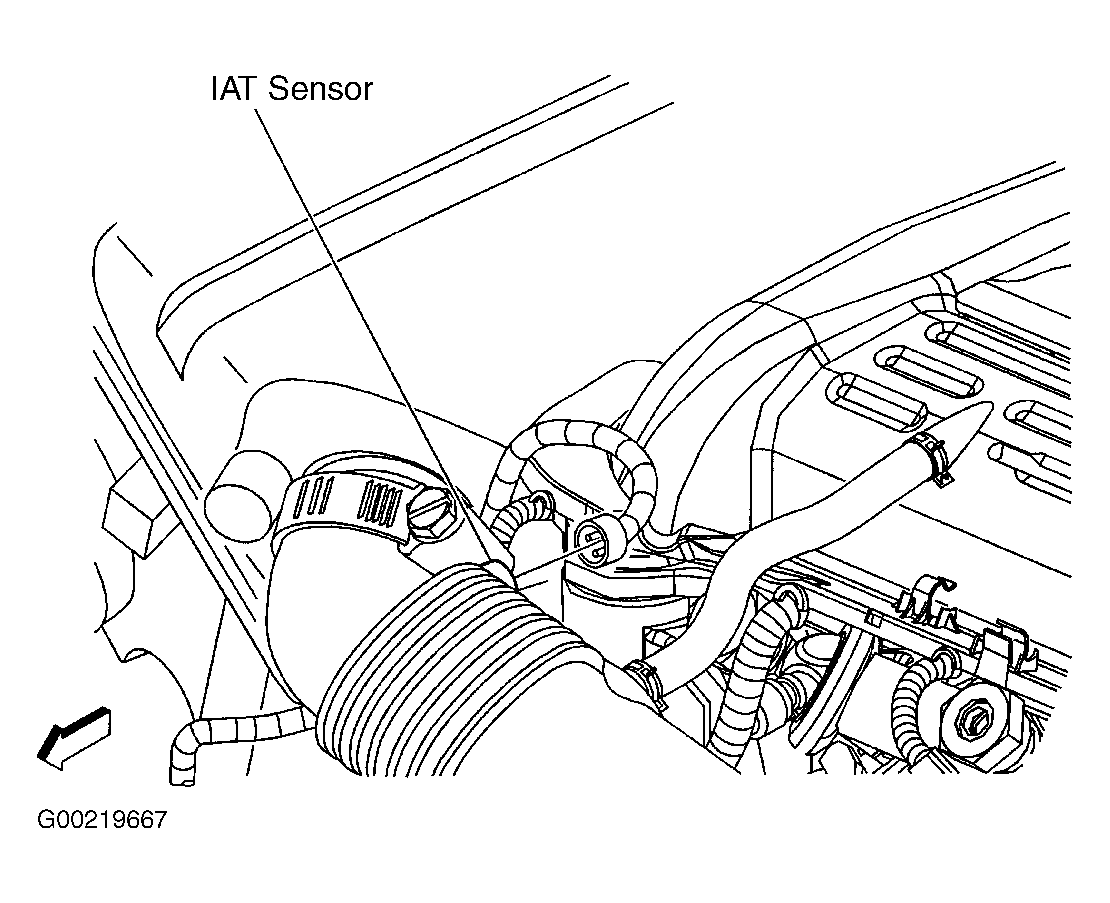 IAT Sensor

G00219667