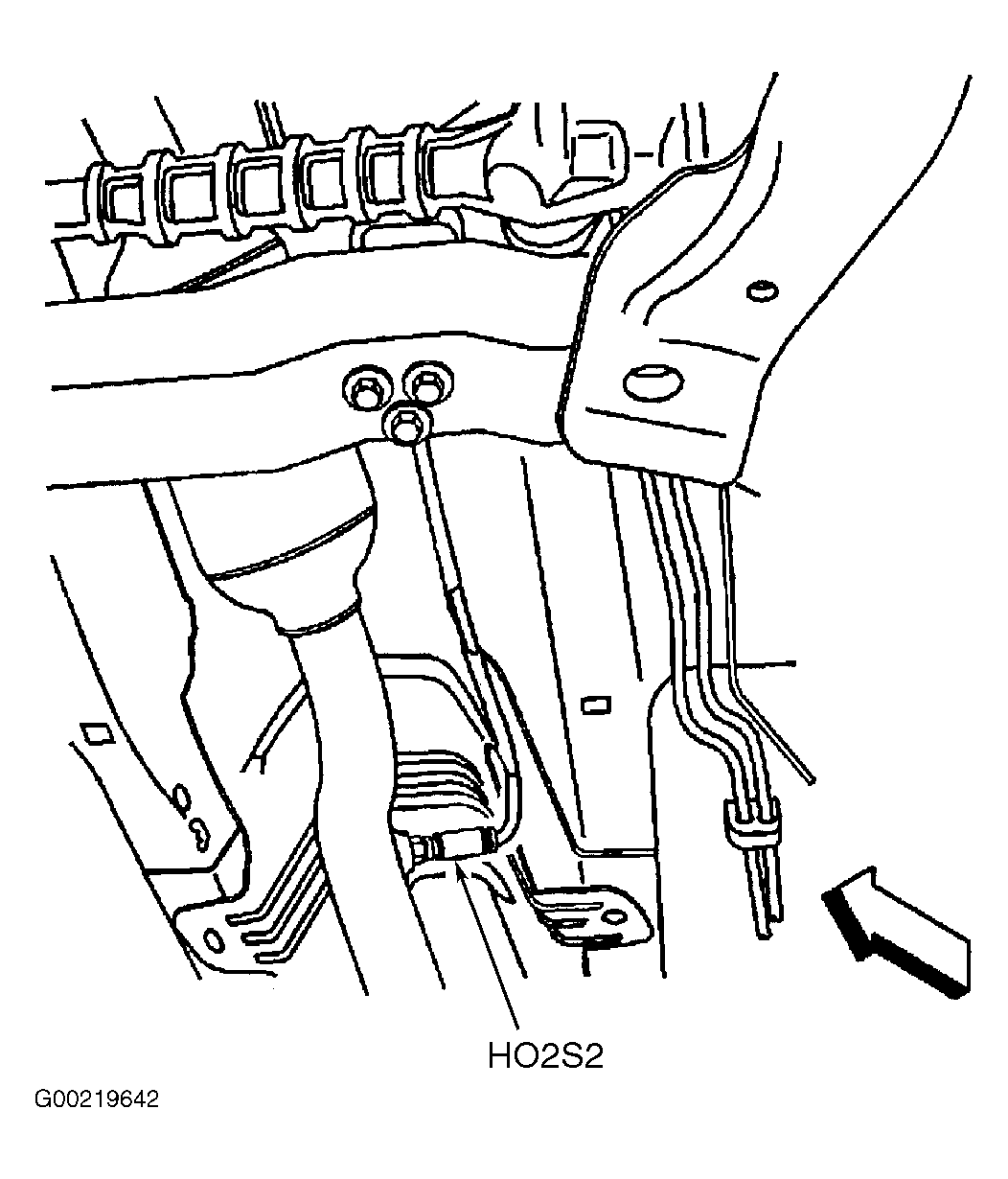 HO2S2

G00219642