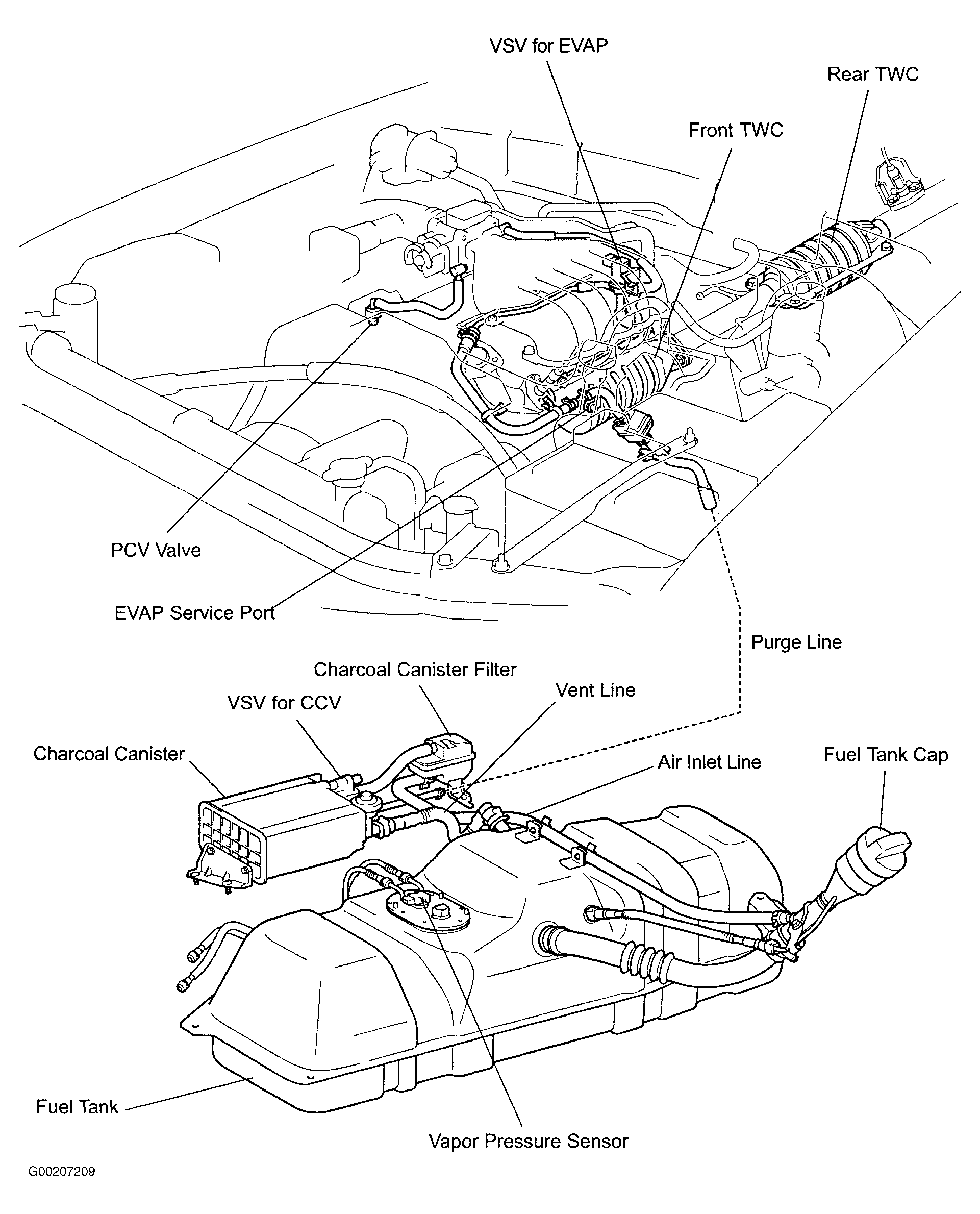 VSV for EVAP

Rear TWC

Front TWC

PCV Valve

EVAP Service Port

Purge Line

Charcoal Canister Filter

Vent Line

VSV for CCV

Charcoal Canister

Air Inlet Line

Fuel Tank Cap

Fuel Tank

Vapor Pressure Sensor

G00207209