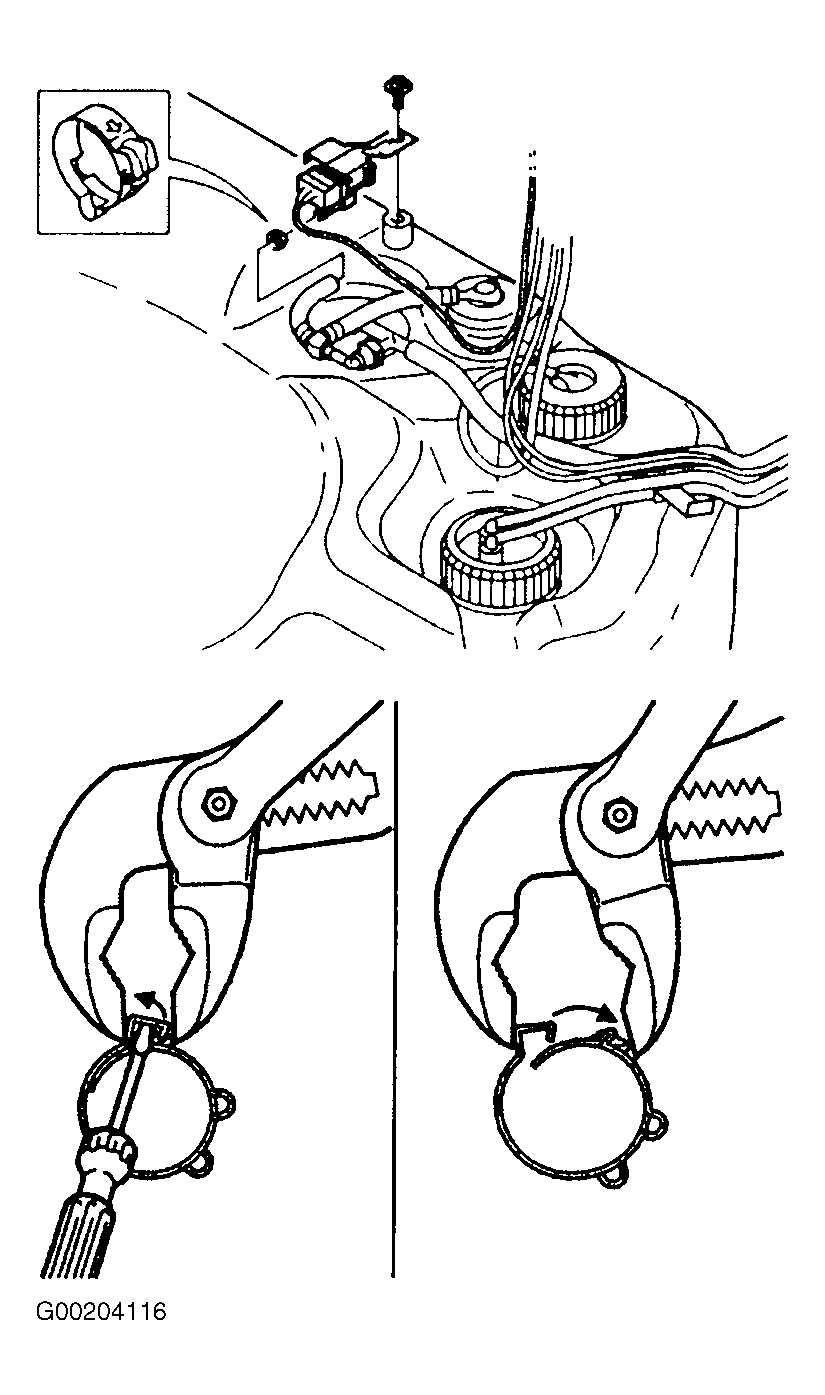 G00204116