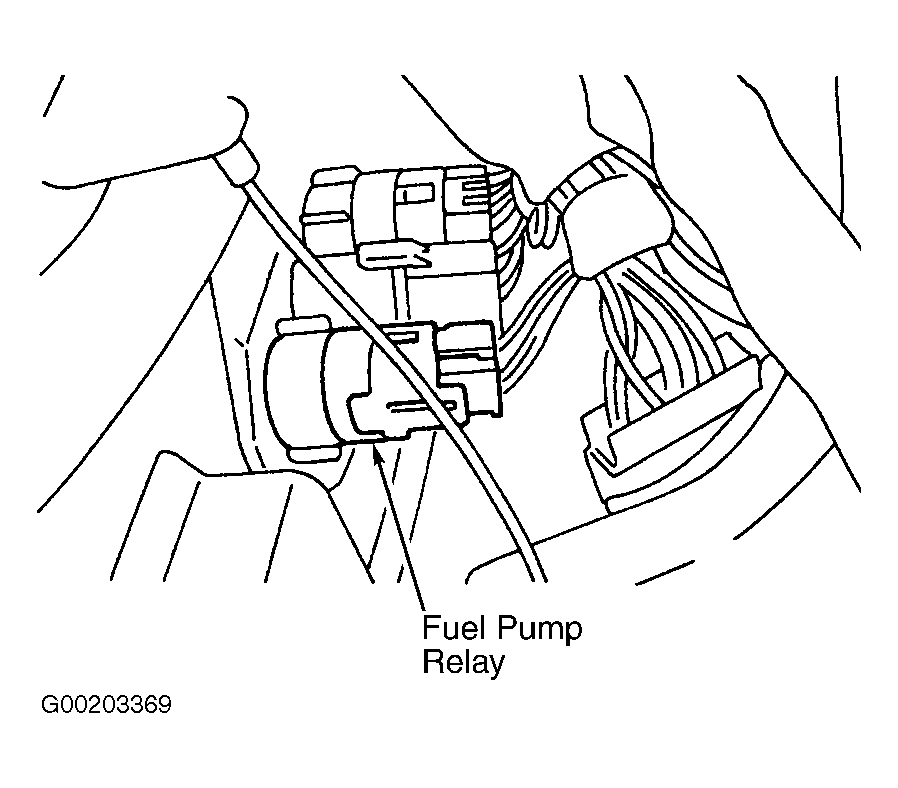 Fuel Pump
Relay

G00203369