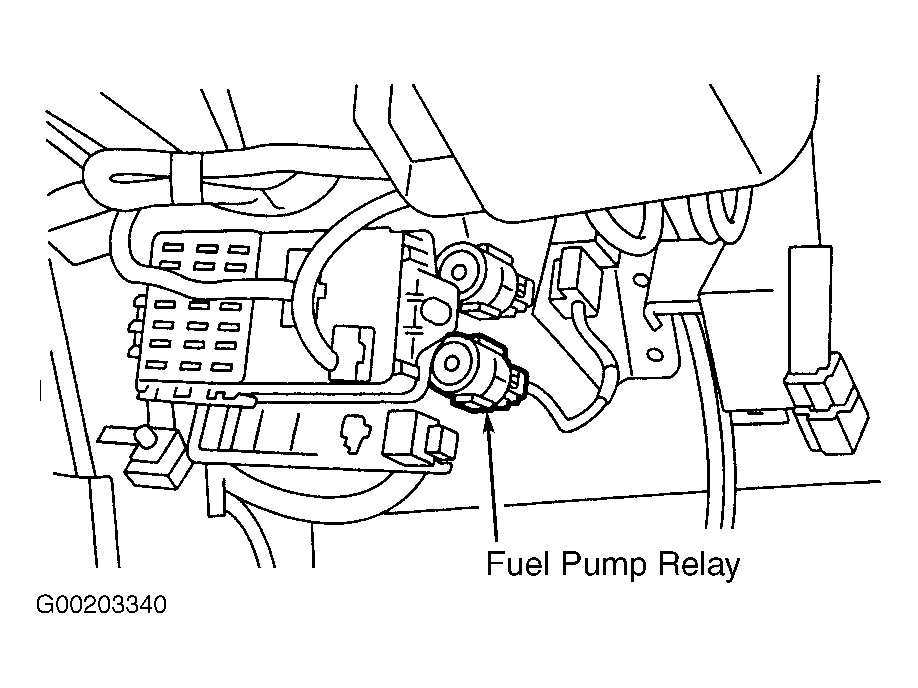 Fuel Pump Relay

G00203340