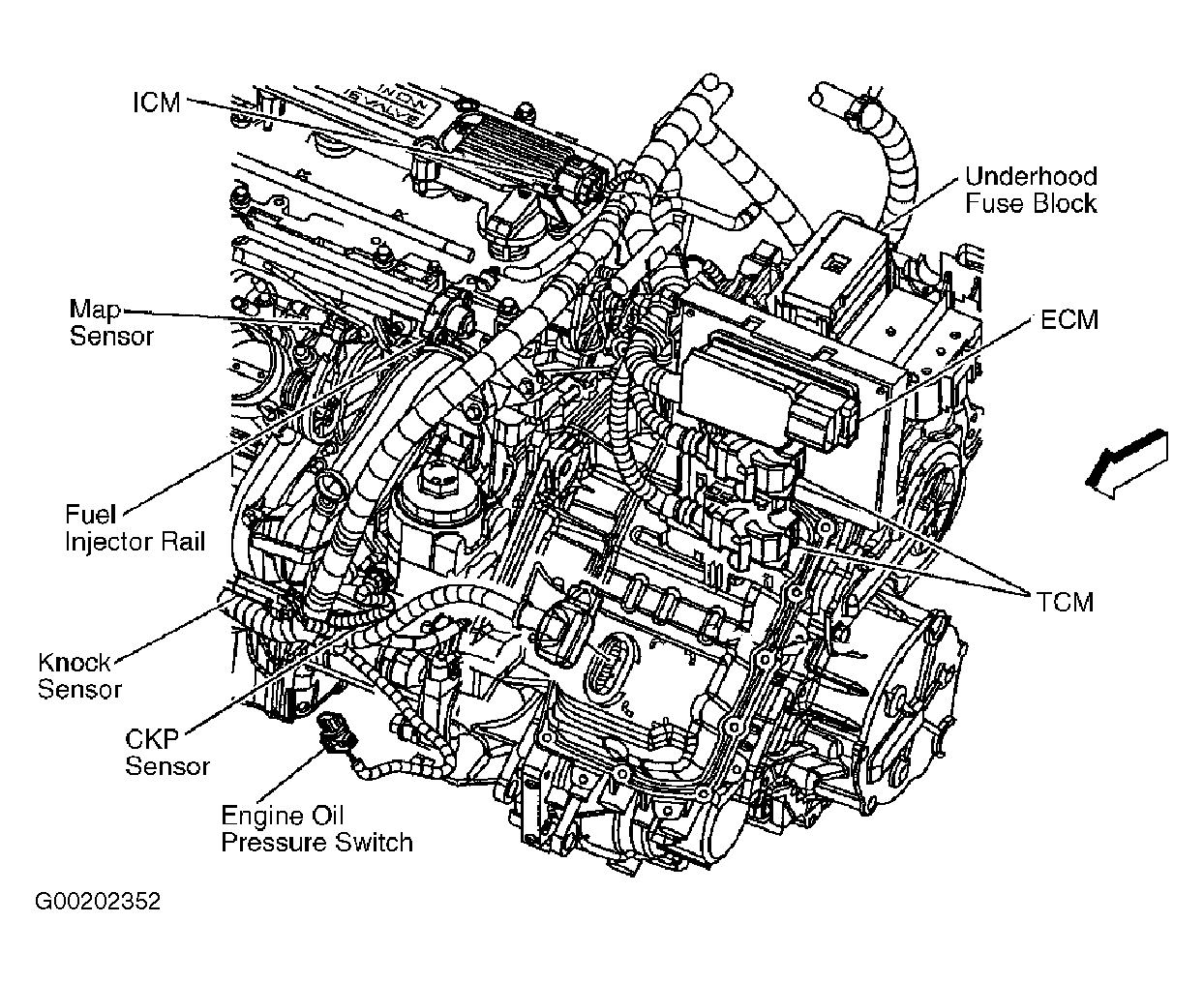 ICM

Underhood
Fuse Block

Map
Sensor

ECM

Fuel
Injector Rail

TCM

Knock
Sensor

CKP
Sensor

Engine Oil
Pressure Switch

G00202352