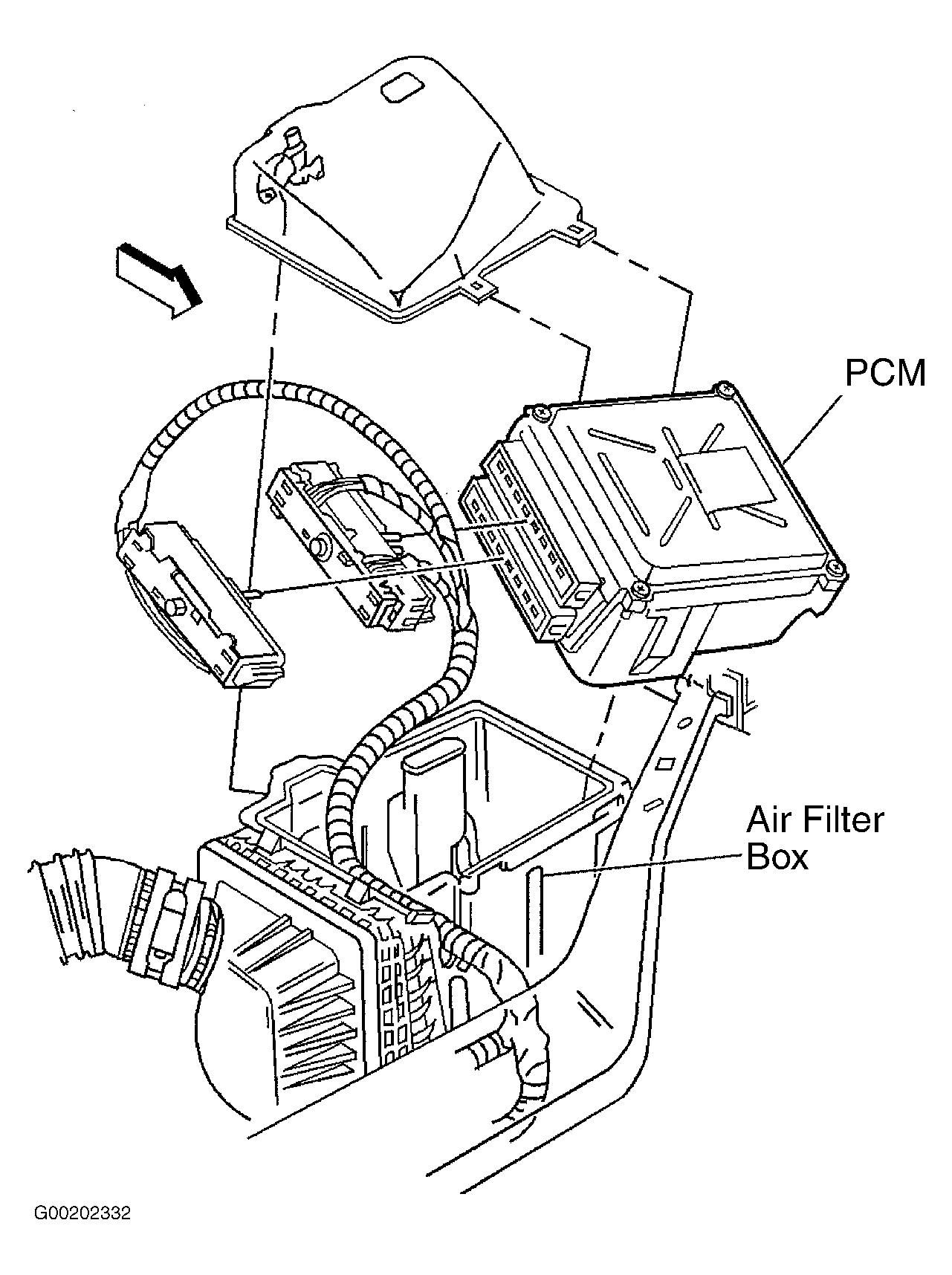 PCM

Air Filter Box

G00202332