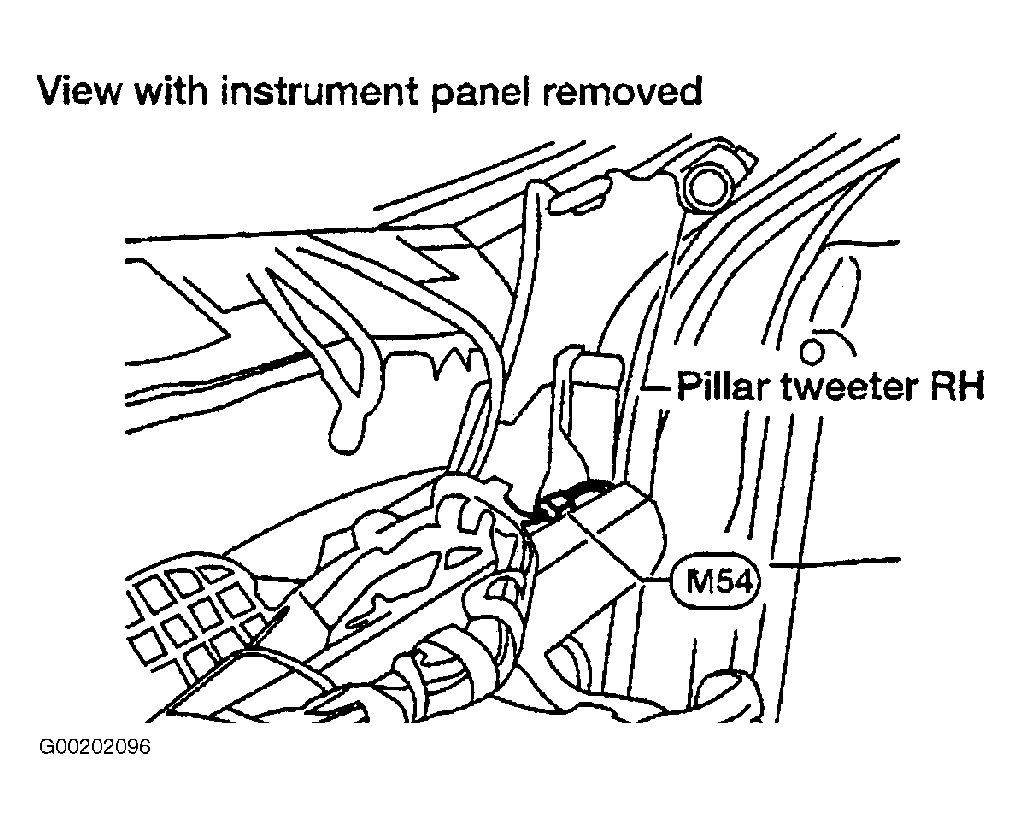 View with instrument panel removed

Pillar tweeter RH

M54

G00202096