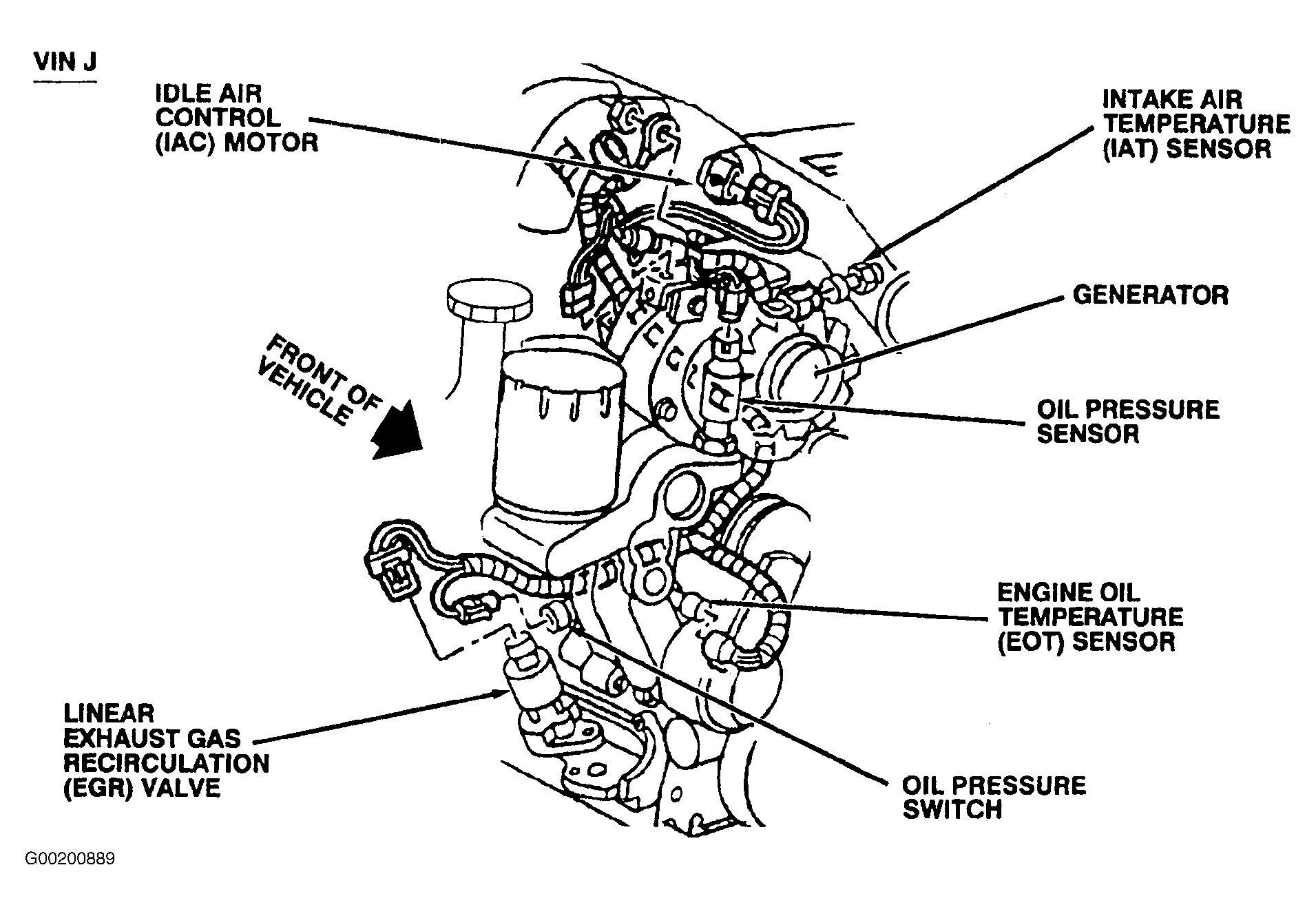 VIN J

IDLE AIR CONTROL (IAC) MOTOR

INTAKE AIR TEMPERATURE (IAT) SENSOR

GENERATOR

FRONT OF VEHICLE

OIL PRESSURE SENSOR

ENGINE OIL TEMPERATURE (EOT) SENSOR

LINEAR EXHAUST GAS RECIRCULATION (EGR) VALVE

OIL PRESSURE SWITCH

G00200889