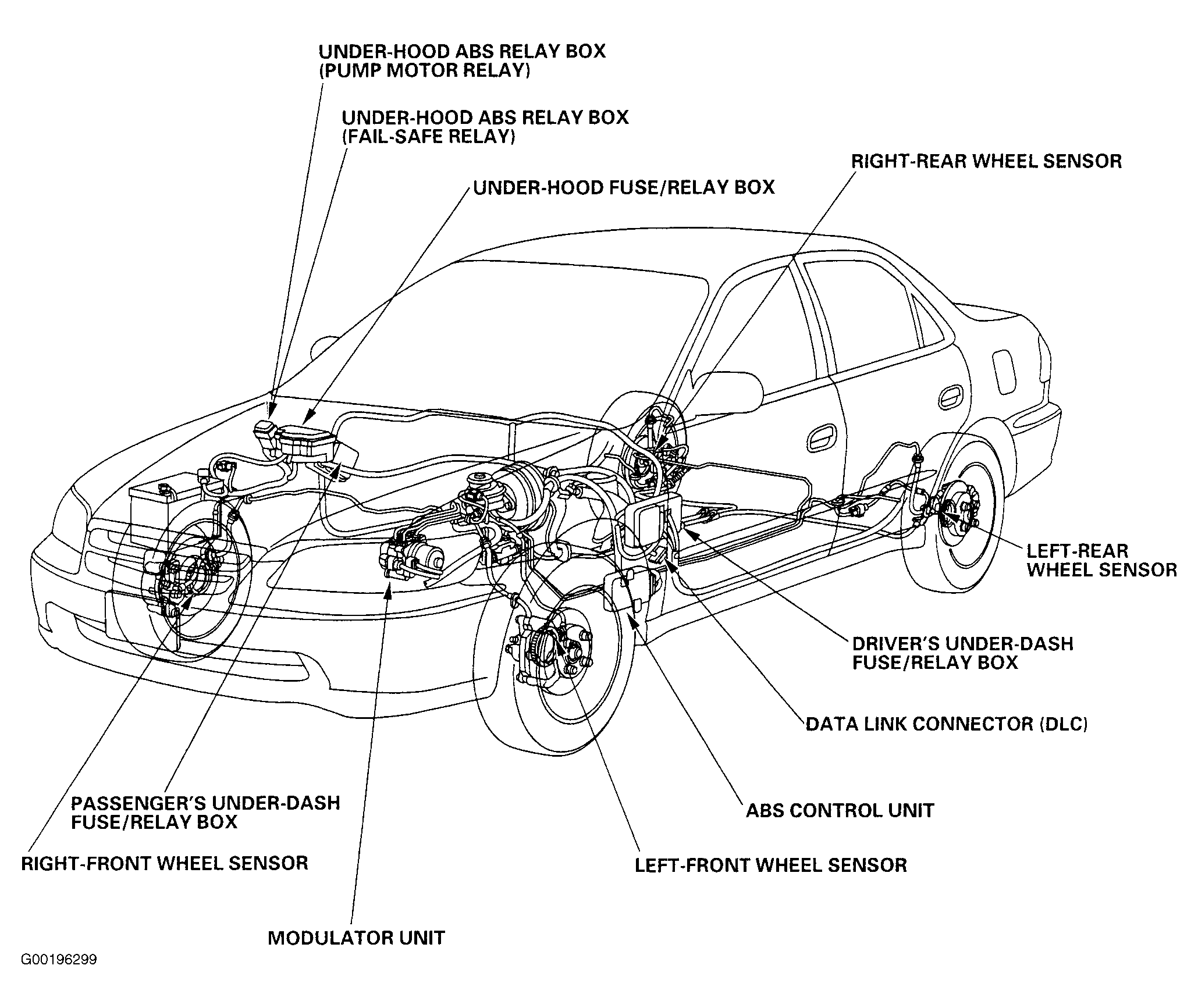 UNDER-HOOD ABS RELAY BOX
(PUMP MOTOR RELAY)

UNDER-HOOD ABS RELAY BOX
(FAIL-SAFE RELAY)

UNDER-HOOD FUSE/RELAY BOX

RIGHT-REAR WHEEL SENSOR

LEFT-REAR
WHEEL SENSOR

DRIVER'S UNDER-DASH
FUSE/RELAY BOX

DATA LINK CONNECTOR (DLC)

ABS CONTROL UNIT

LEFT-FRONT WHEEL SENSOR

PASSENGER'S UNDER-DASH
FUSE/RELAY BOX

RIGHT-FRONT WHEEL SENSOR

MODULATOR UNIT

G00196299