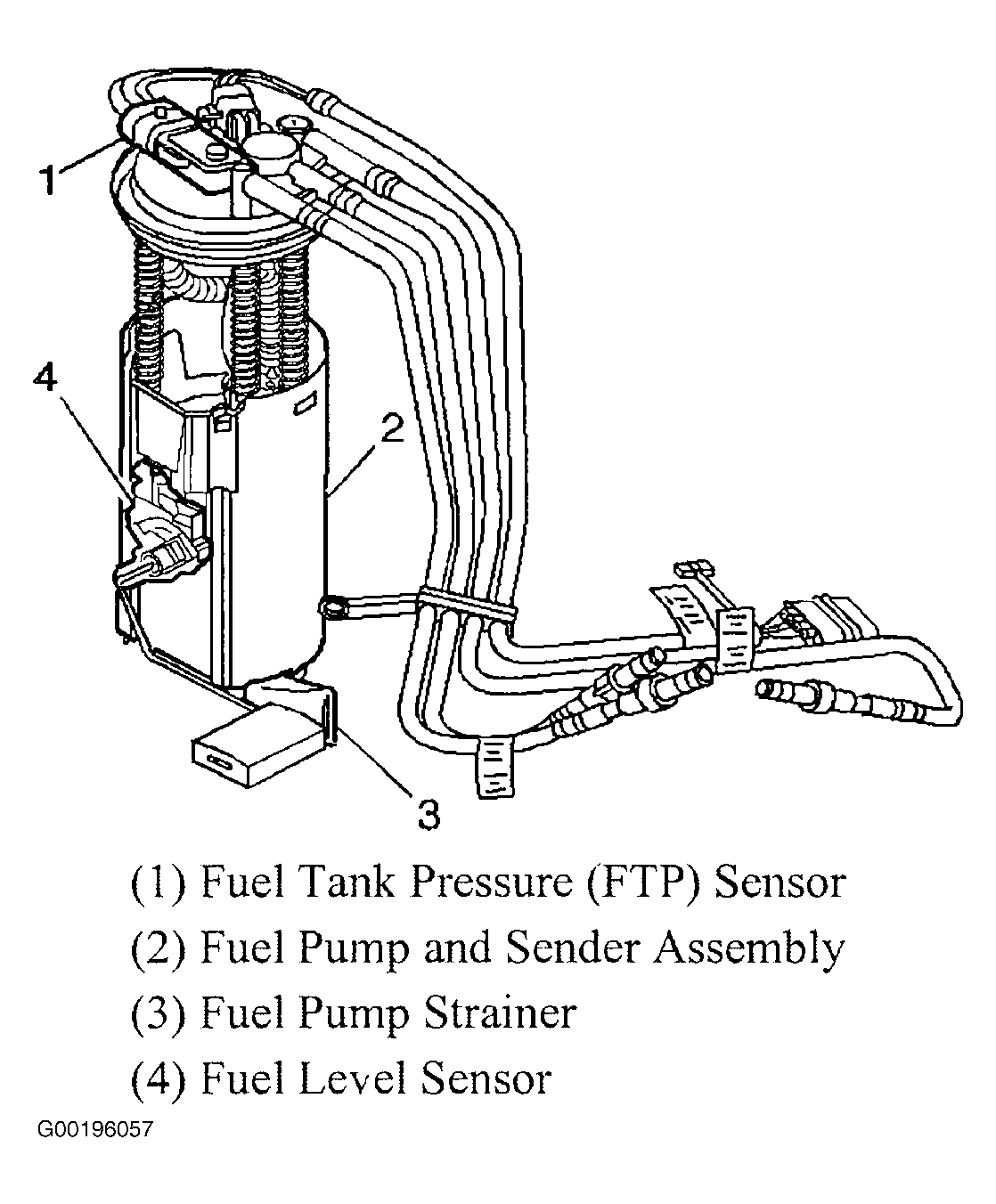 1
4
2
3

(1) Fuel Tank Pressure (FTP) Sensor
(2) Fuel Pump and Sender Assembly
(3) Fuel Pump Strainer
(4) Fuel Level Sensor

G00196057