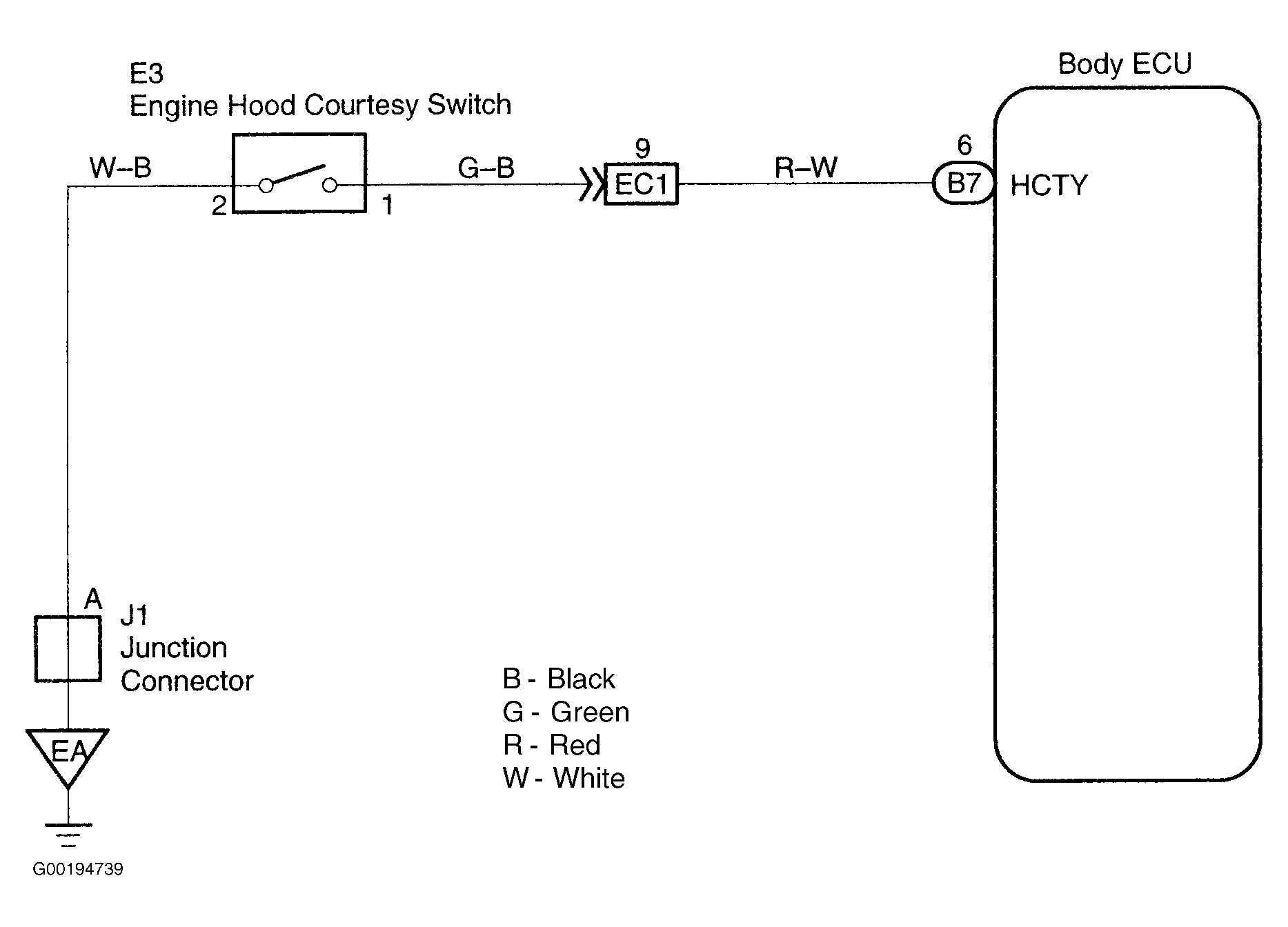 E3
Engine Hood Courtesy Switch

Body ECU

W–B

2

1

G–B

9

EC1

R–W

6

B7

HCTY

A

J1
Junction
Connector

EA

B - Black
G - Green
R - Red
W - White

G00194739