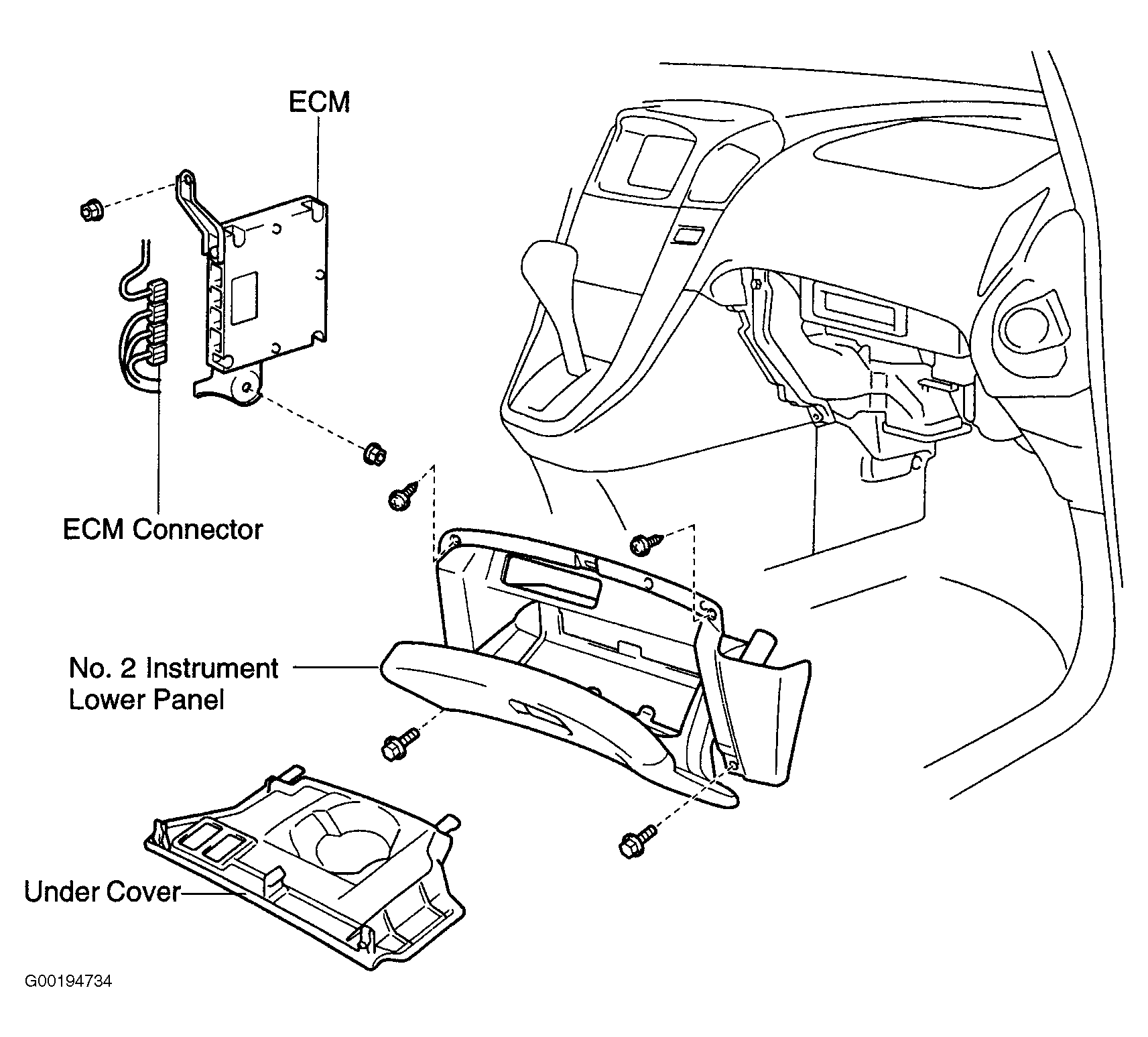 ECM

ECM Connector

No. 2 Instrument
Lower Panel

Under Cover

G00194734