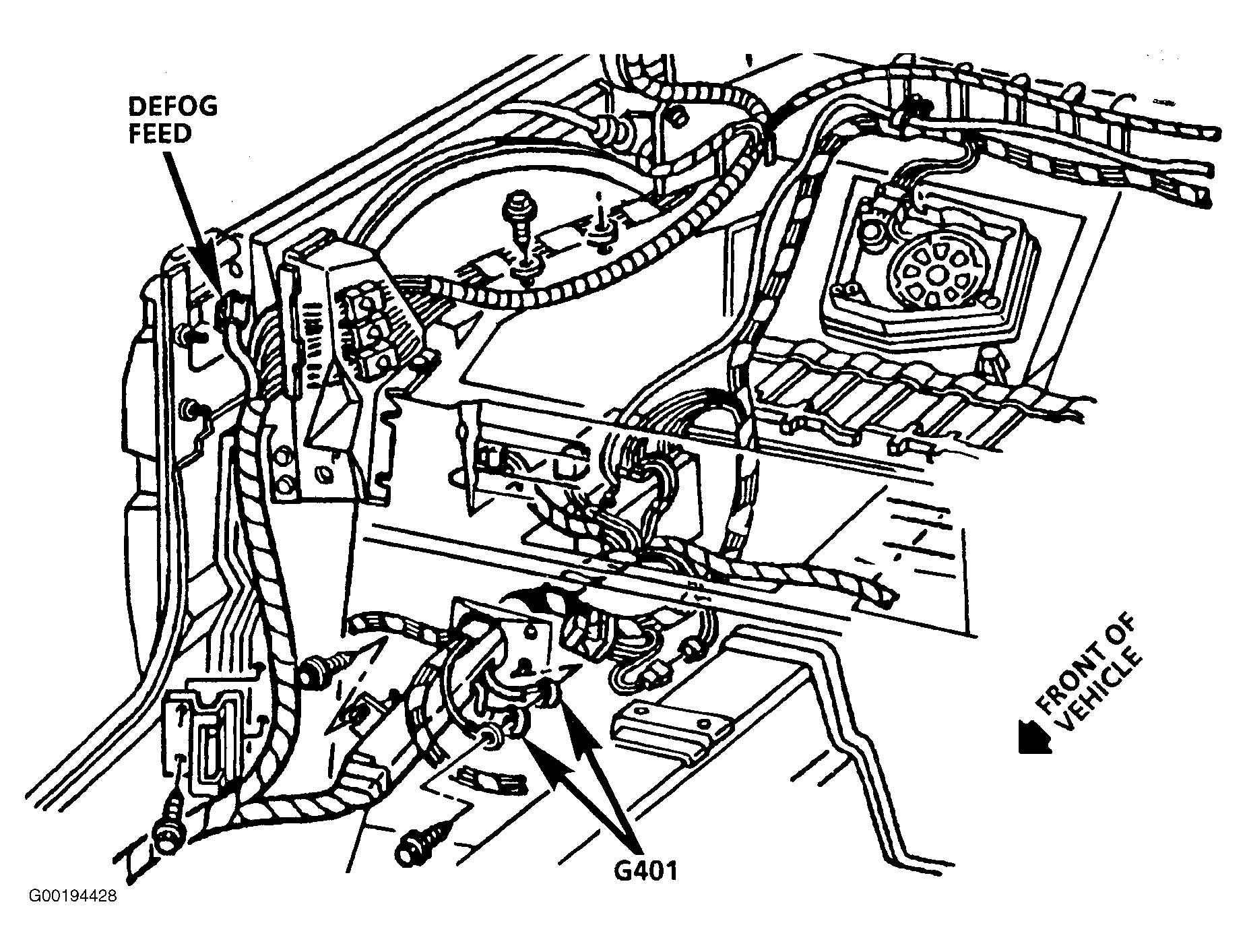 DEFOG FEED

FRONT OF VEHICLE

G401

G00194428