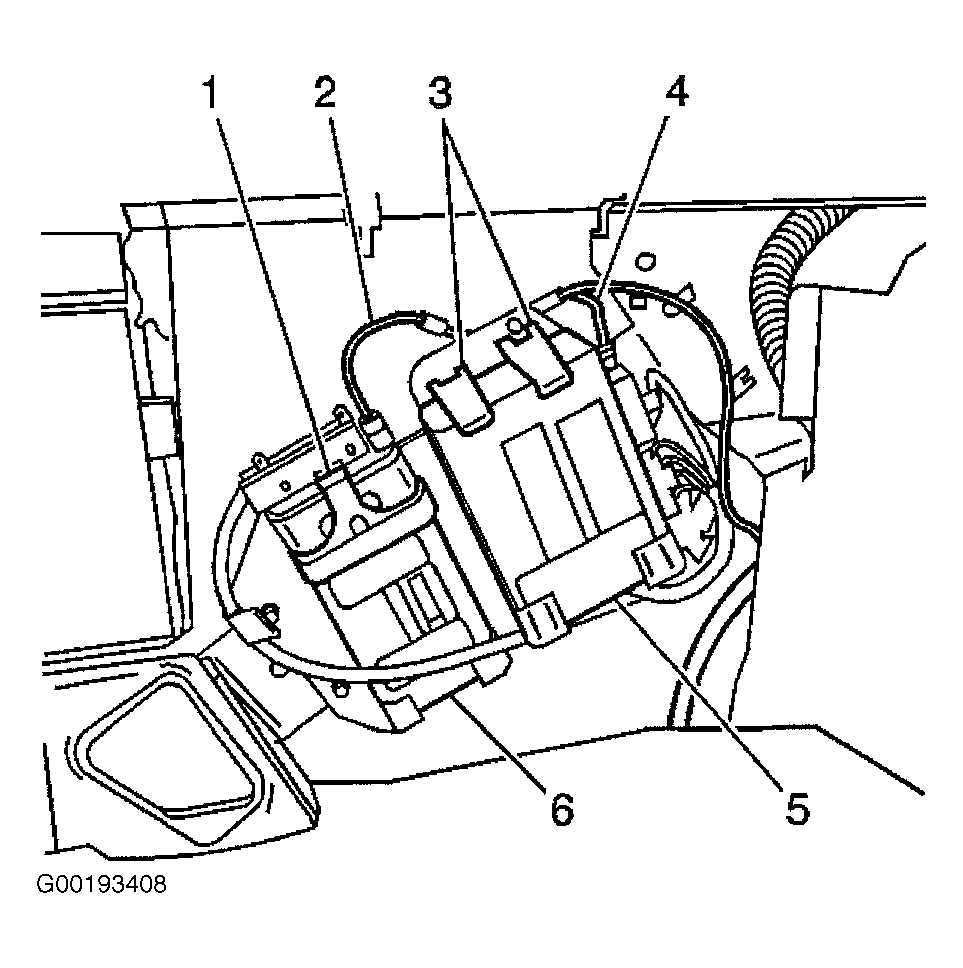 1
2
3
4
6
5
G00193408