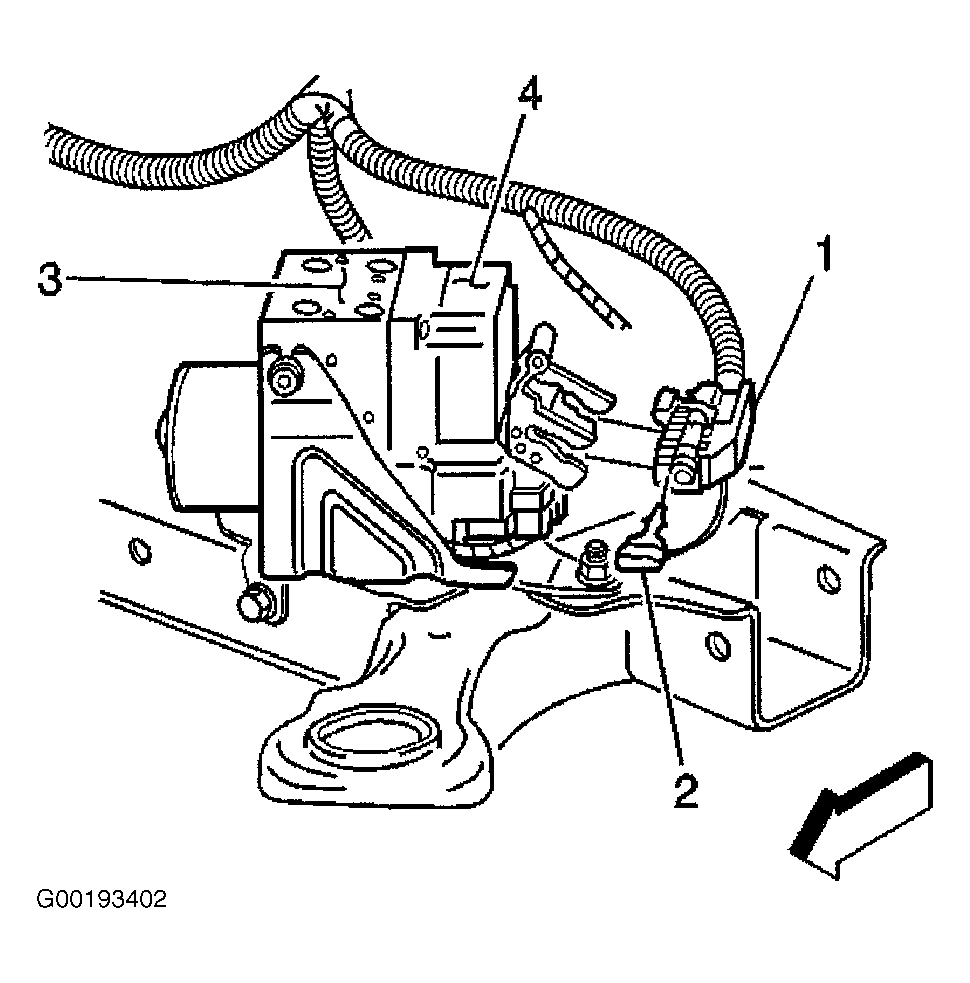 4
3
1
2
G00193402