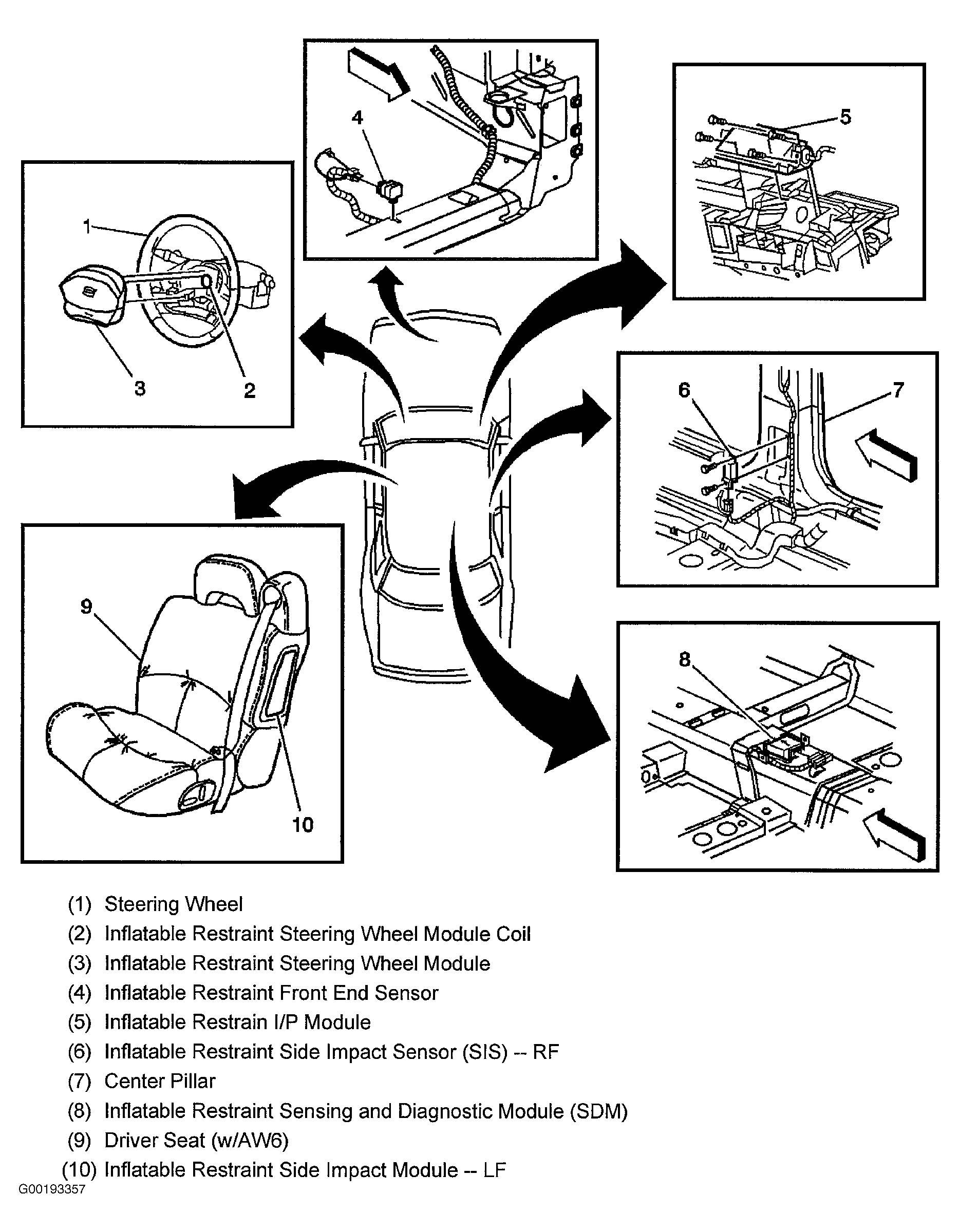 4

5

1

3

2

6

7

9

10

8

(1) Steering Wheel
(2) Inflatable Restraint Steering Wheel Module Coil
(3) Inflatable Restraint Steering Wheel Module
(4) Inflatable Restraint Front End Sensor
(5) Inflatable Restrain I/P Module
(6) Inflatable Restraint Side Impact Sensor (SIS) -- RF
(7) Center Pillar
(8) Inflatable Restraint Sensing and Diagnostic Module (SDM)
(9) Driver Seat (w/AW6)
(10) Inflatable Restraint Side Impact Module -- LF
G00193357