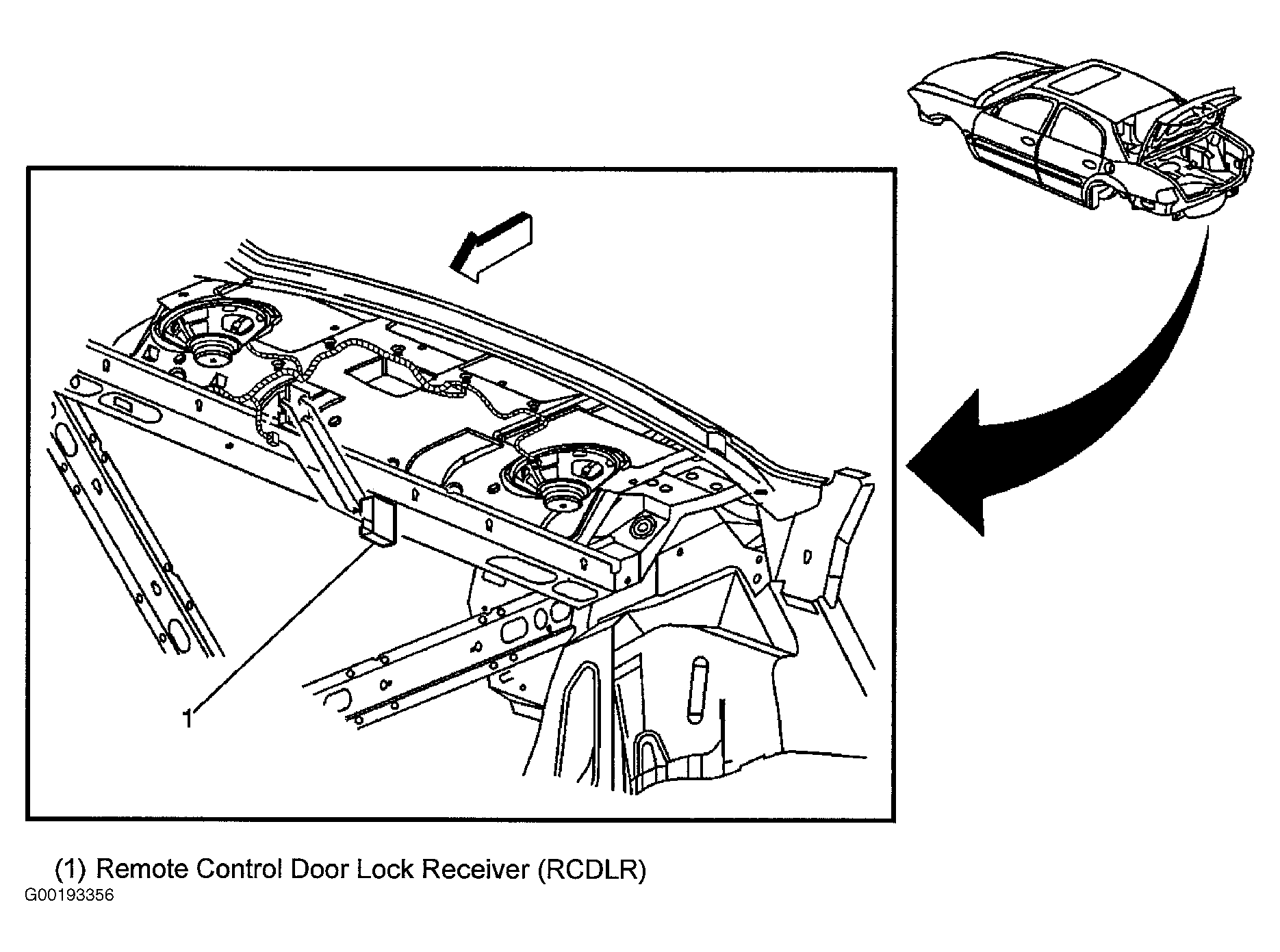 1

(1) Remote Control Door Lock Receiver (RCDLR)

G00193356