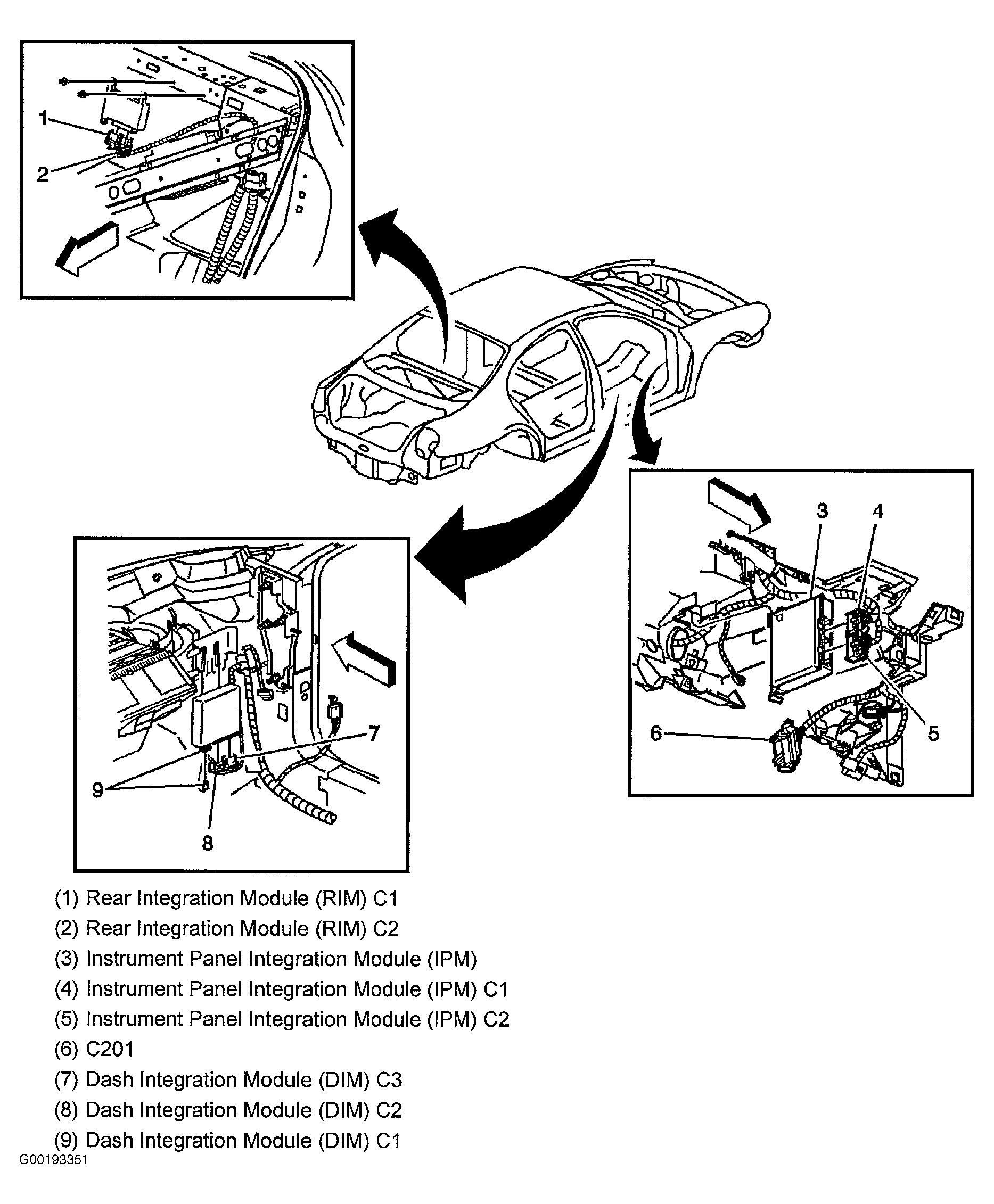 1
2
3
4
5
6
7
9
8

(1) Rear Integration Module (RIM) C1
(2) Rear Integration Module (RIM) C2
(3) Instrument Panel Integration Module (IPM)
(4) Instrument Panel Integration Module (IPM) C1
(5) Instrument Panel Integration Module (IPM) C2
(6) C201
(7) Dash Integration Module (DIM) C3
(8) Dash Integration Module (DIM) C2
(9) Dash Integration Module (DIM) C1
G00193351