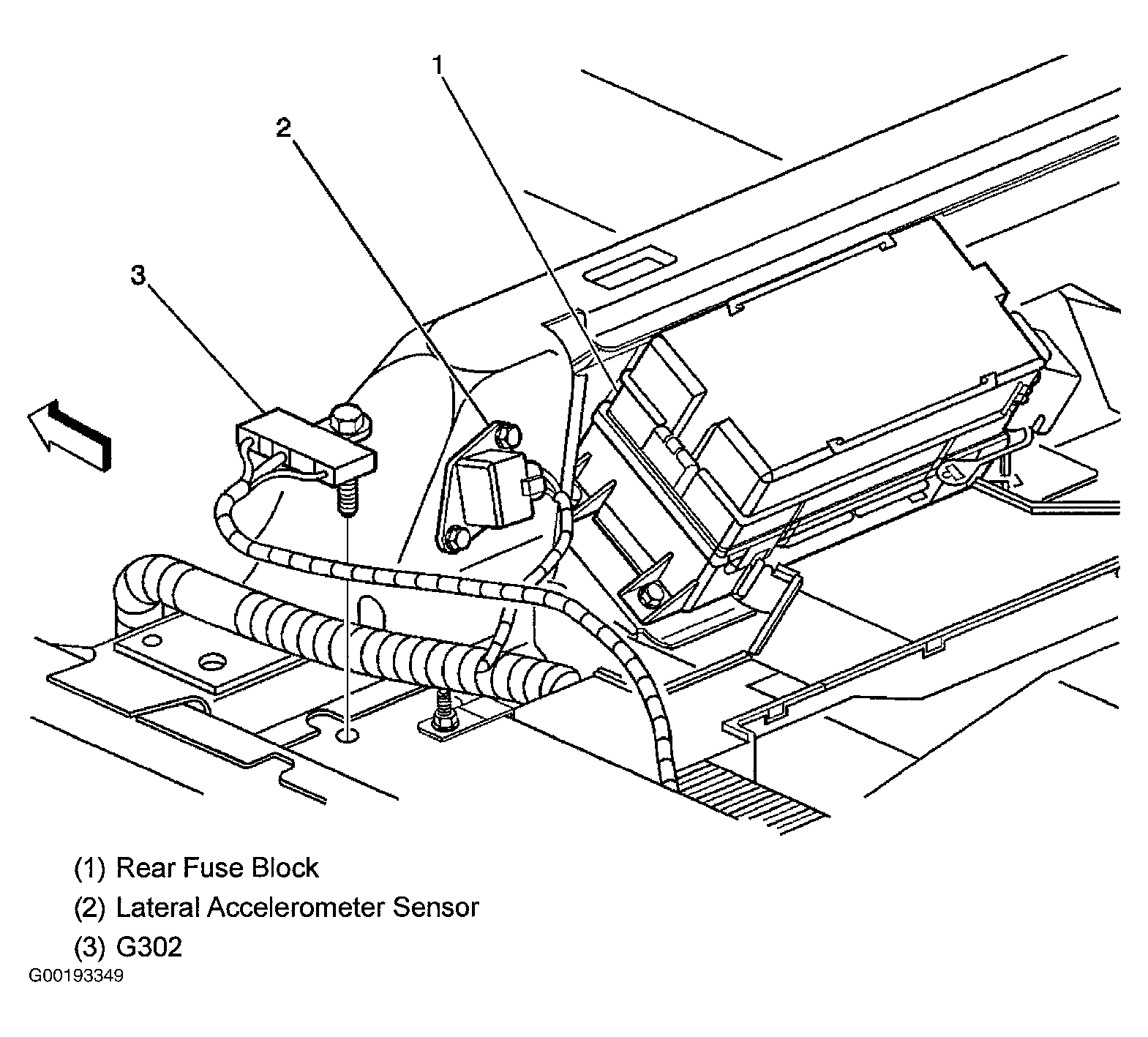 1

2

3

(1) Rear Fuse Block

(2) Lateral Accelerometer Sensor

(3) G302

G00193349