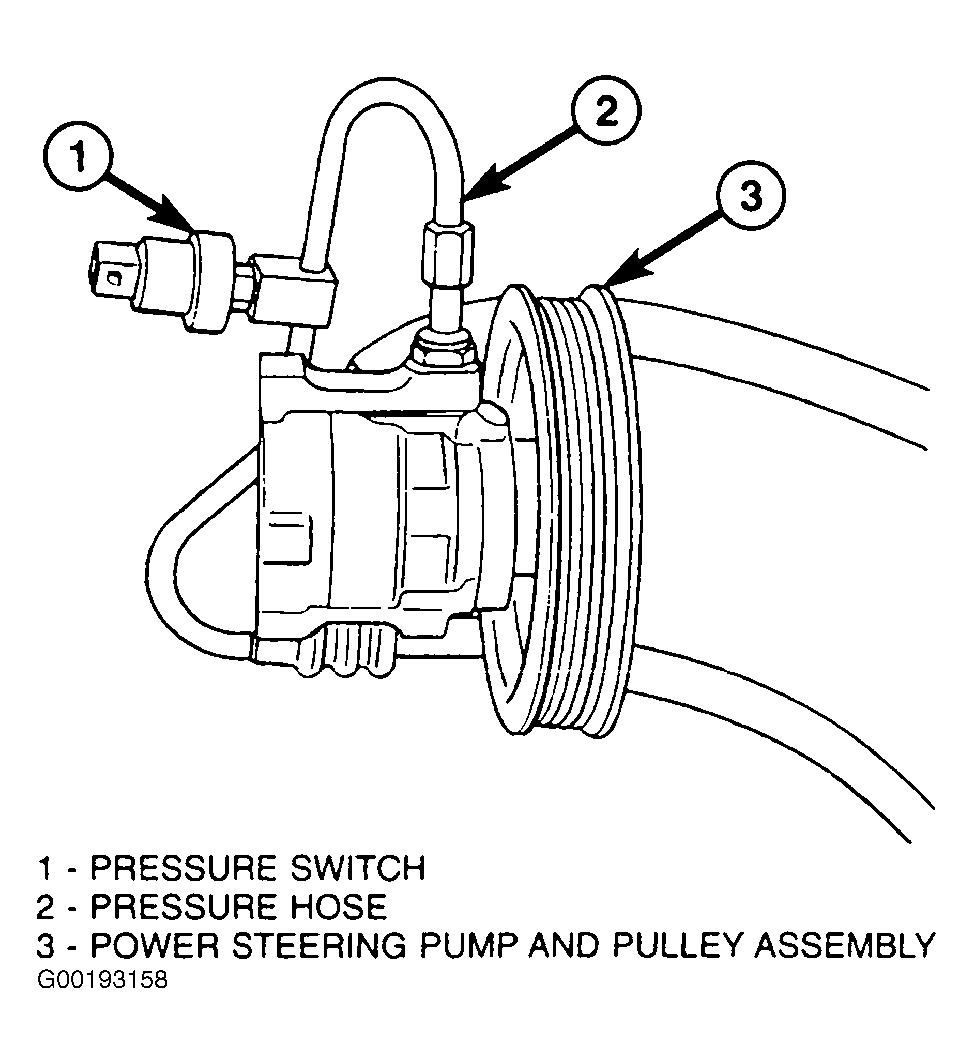 1

2

3

1 - PRESSURE SWITCH
2 - PRESSURE HOSE
3 - POWER STEERING PUMP AND PULLEY ASSEMBLY
G00193158