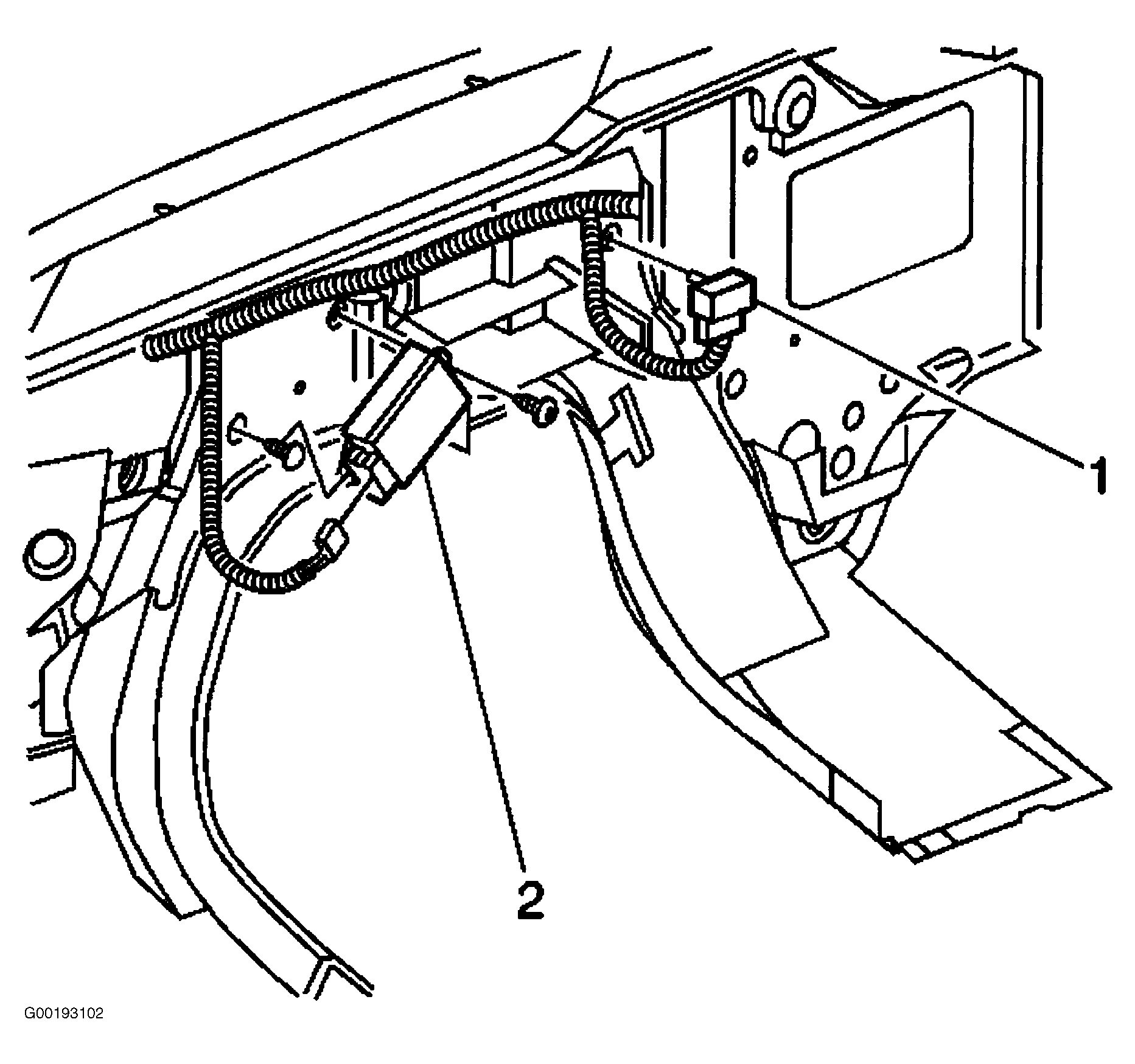 1
2
G00193102