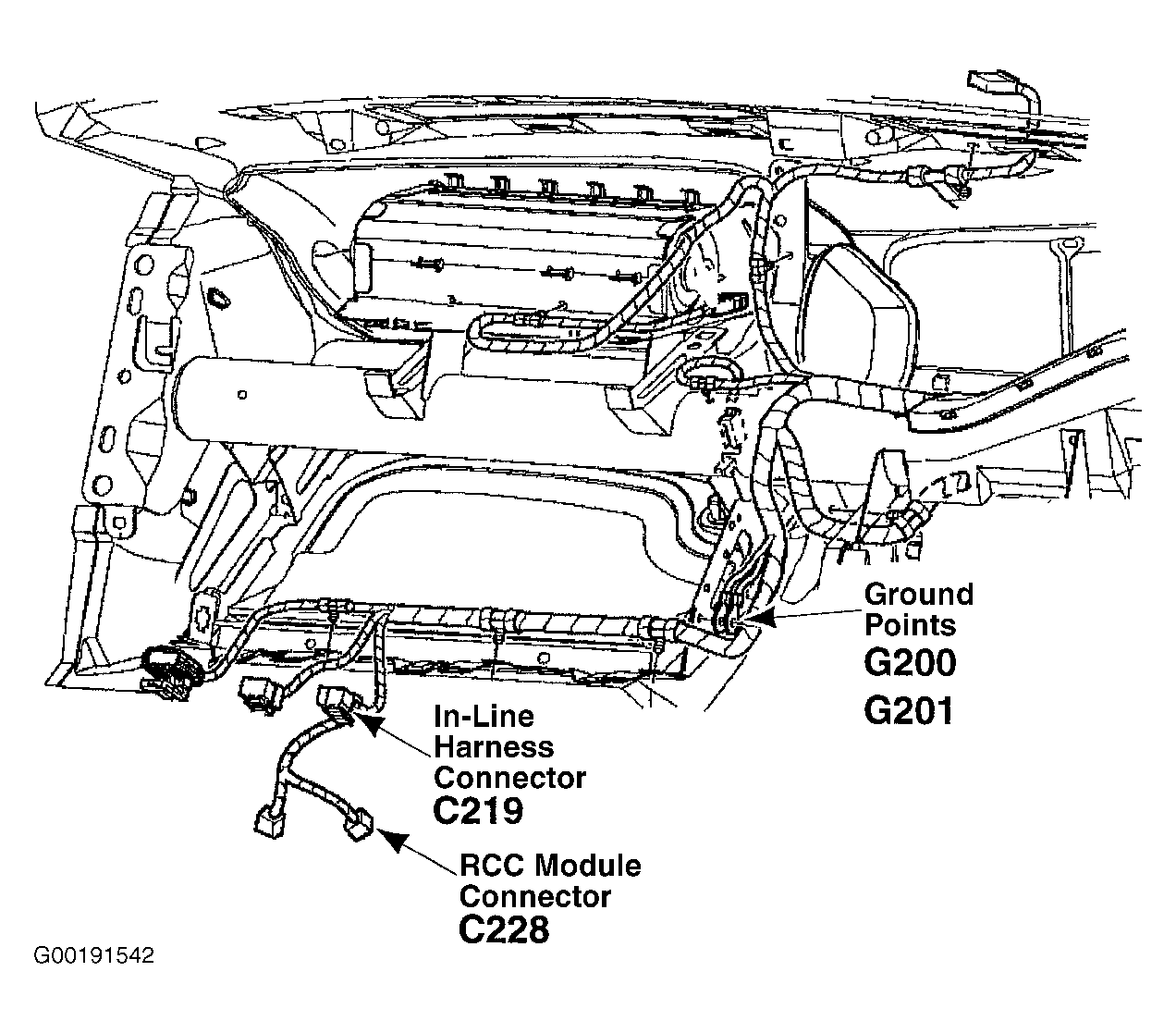 Ground Points
G200
G201

In-Line Harness Connector
C219

RCC Module Connector
C228

G00191542