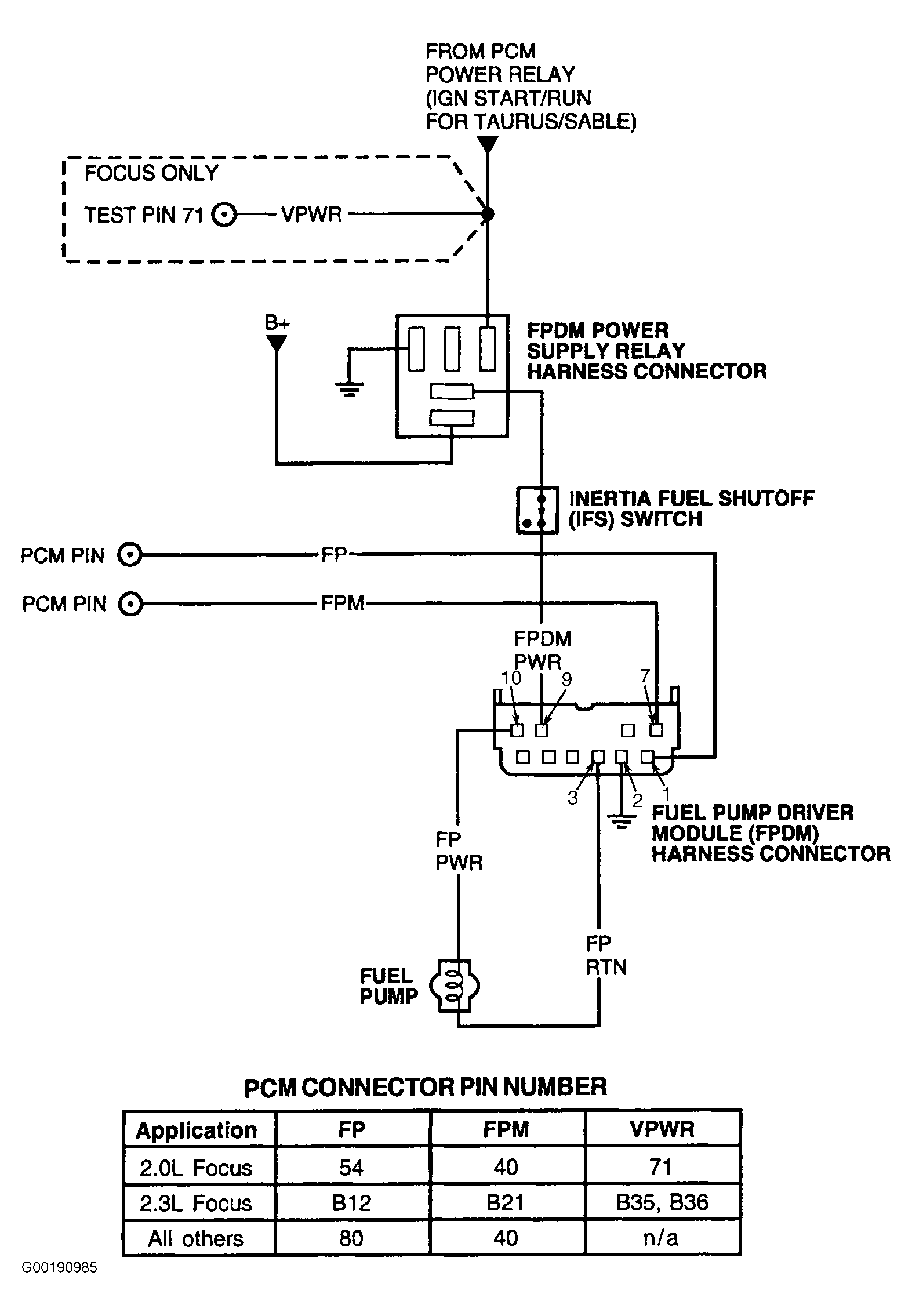 FROM PCM
POWER RELAY
(IGN START/RUN
FOR TAURUS/SABLE)

FOCUS ONLY

TEST PIN 71 VPWR

B+

FPDM POWER
SUPPLY RELAY
HARNESS CONNECTOR

INERTIA FUEL SHUTOFF
(IFS) SWITCH

PCM PIN FP

PCM PIN FPM

FPDM
PWR

10 9 7

3 2 1

FUEL PUMP DRIVER
MODULE (FPDM)
HARNESS CONNECTOR

FP
PWR

FP
RTN

FUEL
PUMP

PCM CONNECTOR PIN NUMBER

| Application | FP | FPM | VPWR |
|---|---|---|---|
| 2.0L Focus | 54 | 40 | 71 |
| 2.3L Focus | B12 | B21 | B35, B36 |
| All others | 80 | 40 | n/a |

G00190985