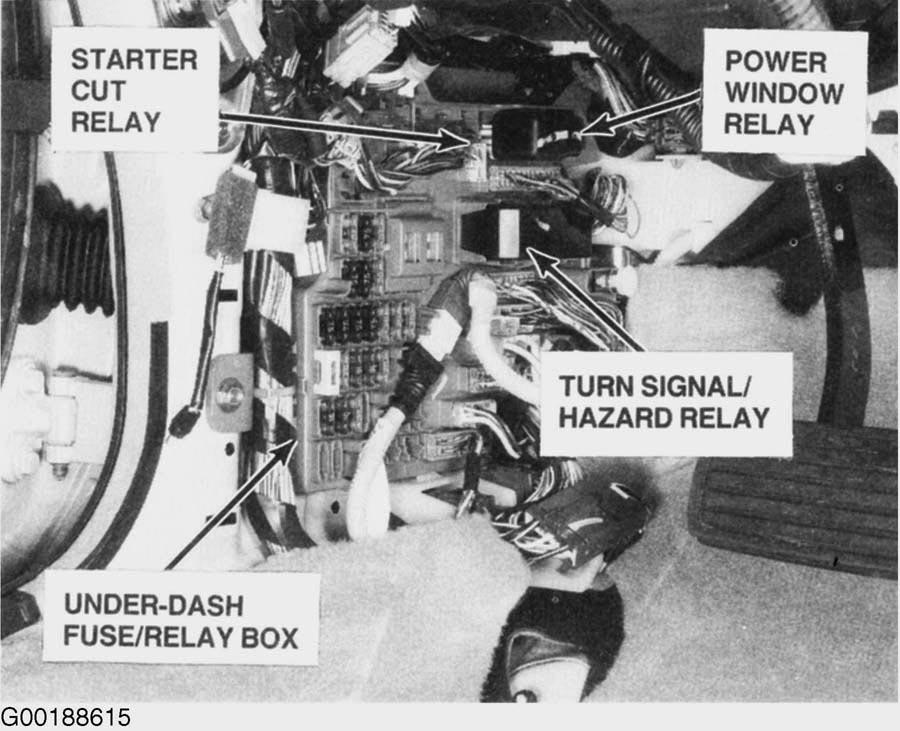 STARTER CUT RELAY

POWER WINDOW RELAY

TURN SIGNAL/ HAZARD RELAY

UNDER-DASH FUSE/RELAY BOX

G00188615