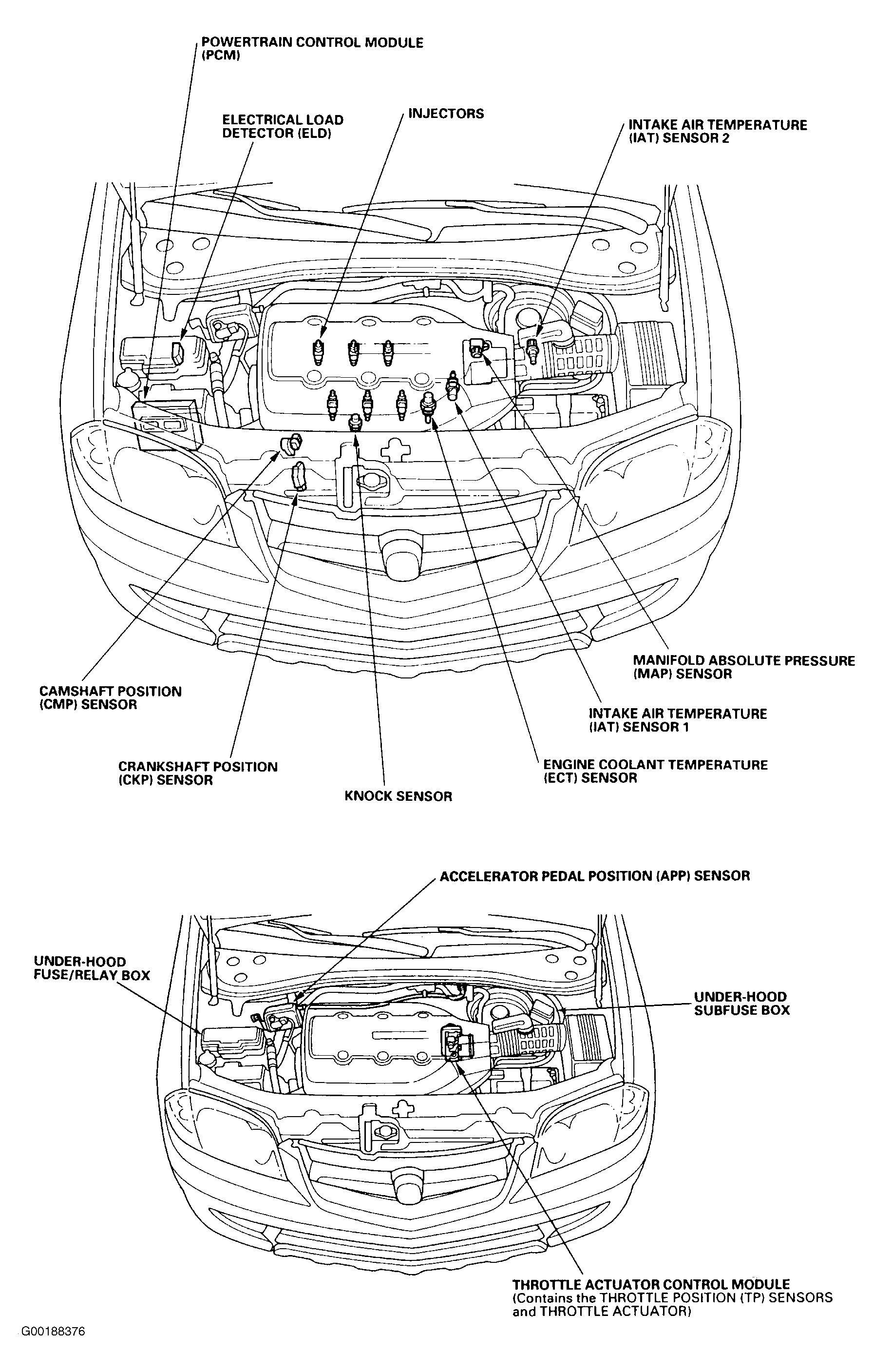 POWERTRAIN CONTROL MODULE (PCM)

ELECTRICAL LOAD DETECTOR (ELD)

INJECTORS

INTAKE AIR TEMPERATURE (IAT) SENSOR 2

MANIFOLD ABSOLUTE PRESSURE (MAP) SENSOR

CAMSHAFT POSITION (CMP) SENSOR

INTAKE AIR TEMPERATURE (IAT) SENSOR 1

CRANKSHAFT POSITION (CKP) SENSOR

ENGINE COOLANT TEMPERATURE (ECT) SENSOR

KNOCK SENSOR

ACCELERATOR PEDAL POSITION (APP) SENSOR

UNDER-HOOD FUSE/RELAY BOX

UNDER-HOOD SUBFUSE BOX

THROTTLE ACTUATOR CONTROL MODULE (Contains the THROTTLE POSITION (TP) SENSORS and THROTTLE ACTUATOR)

G00188376