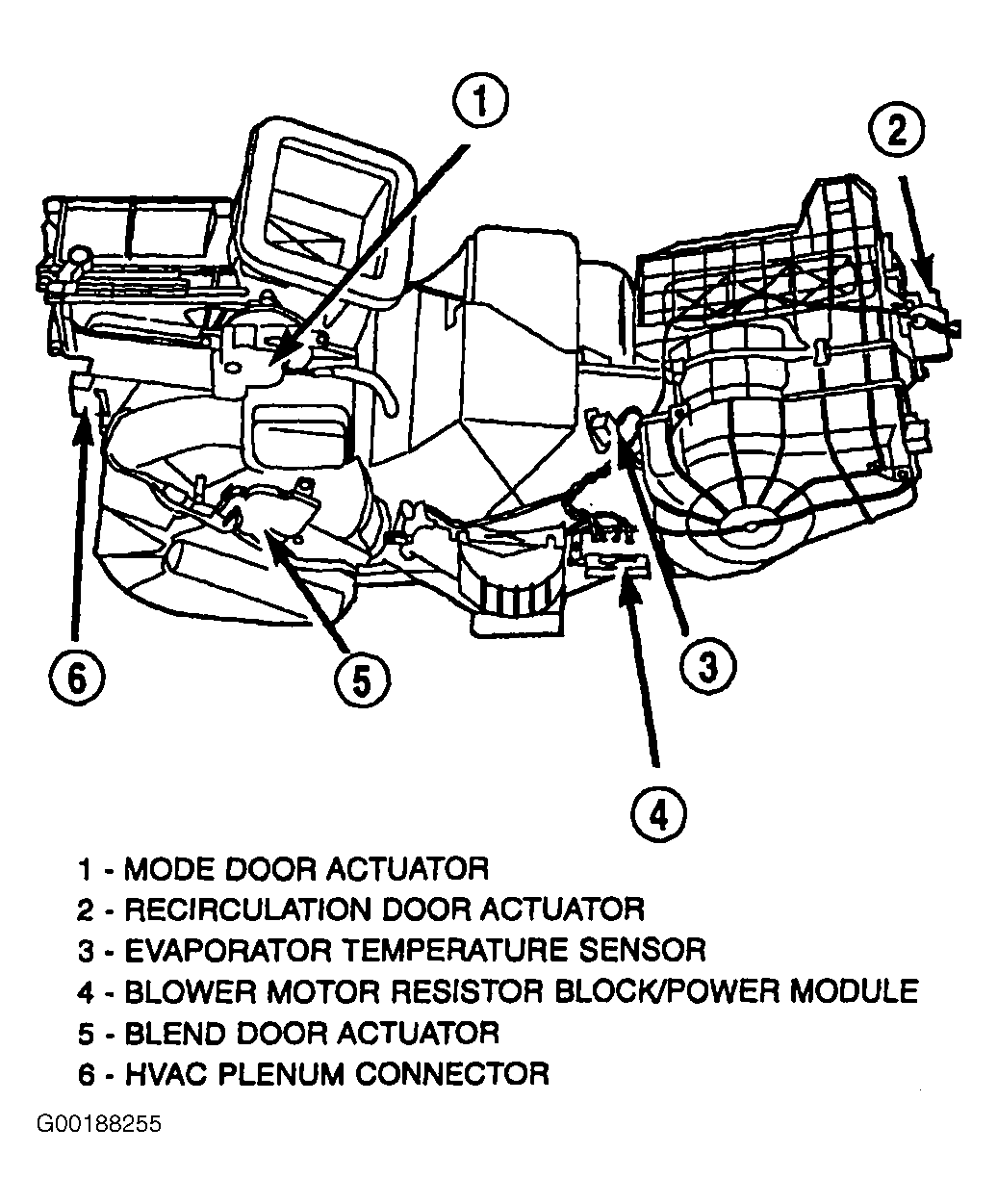 1
2
6
5
3
4

1 - MODE DOOR ACTUATOR
2 - RECIRCULATION DOOR ACTUATOR
3 - EVAPORATOR TEMPERATURE SENSOR
4 - BLOWER MOTOR RESISTOR BLOCK/POWER MODULE
5 - BLEND DOOR ACTUATOR
6 - HVAC PLENUM CONNECTOR

G00188255