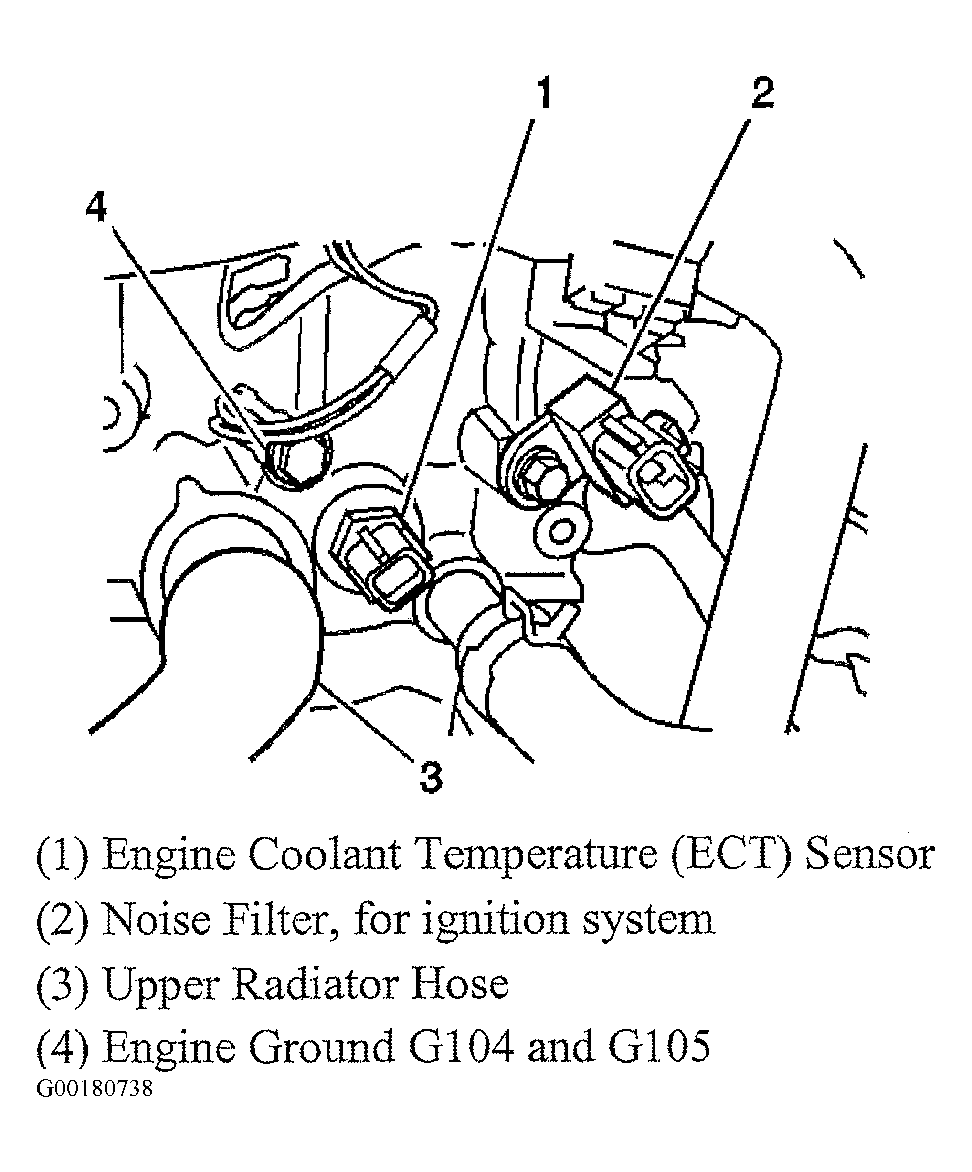 1
2
4
3

(1) Engine Coolant Temperature (ECT) Sensor
(2) Noise Filter, for ignition system
(3) Upper Radiator Hose
(4) Engine Ground G104 and G105
G00180738