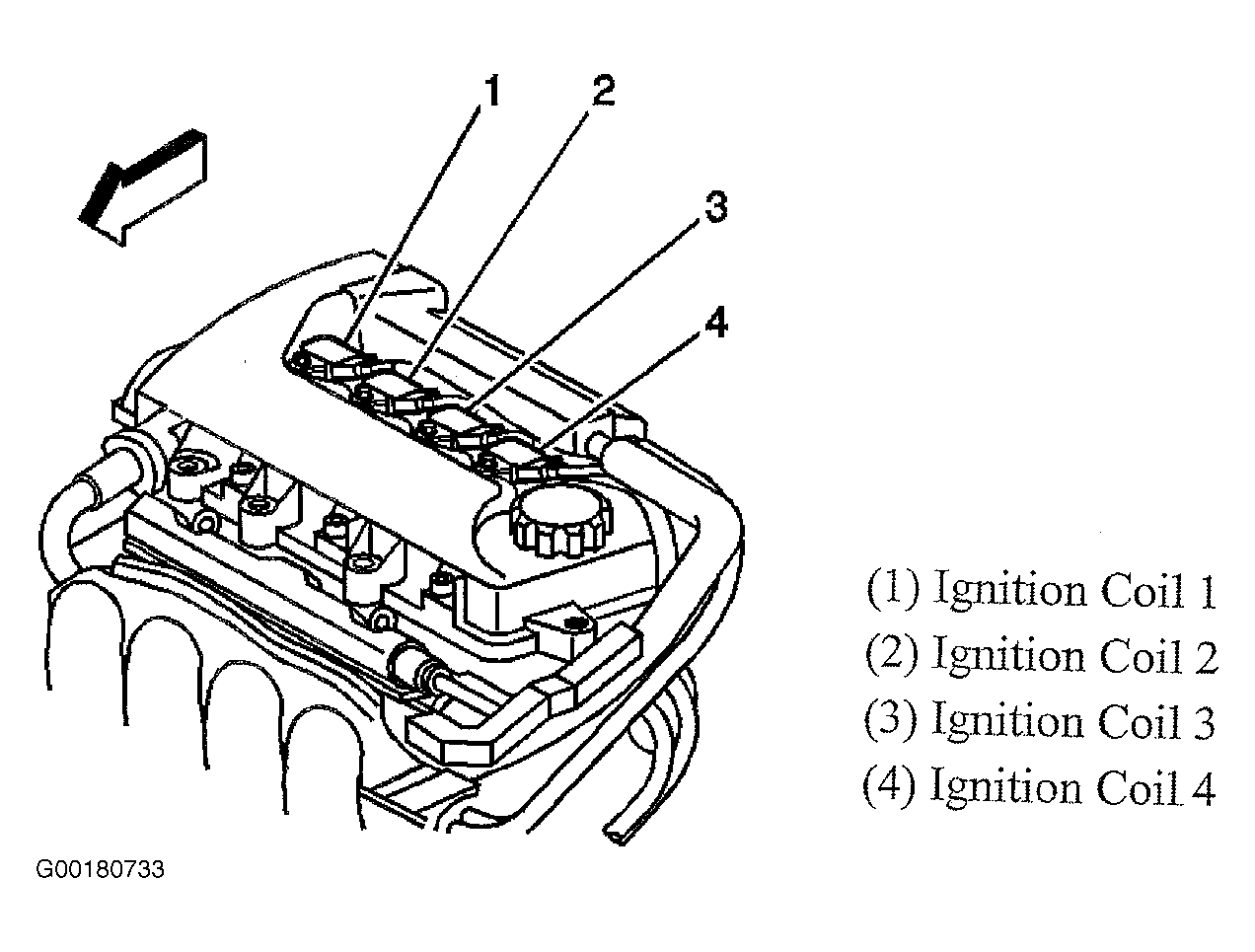 1
2
3
4

(1) Ignition Coil 1
(2) Ignition Coil 2
(3) Ignition Coil 3
(4) Ignition Coil 4

G00180733