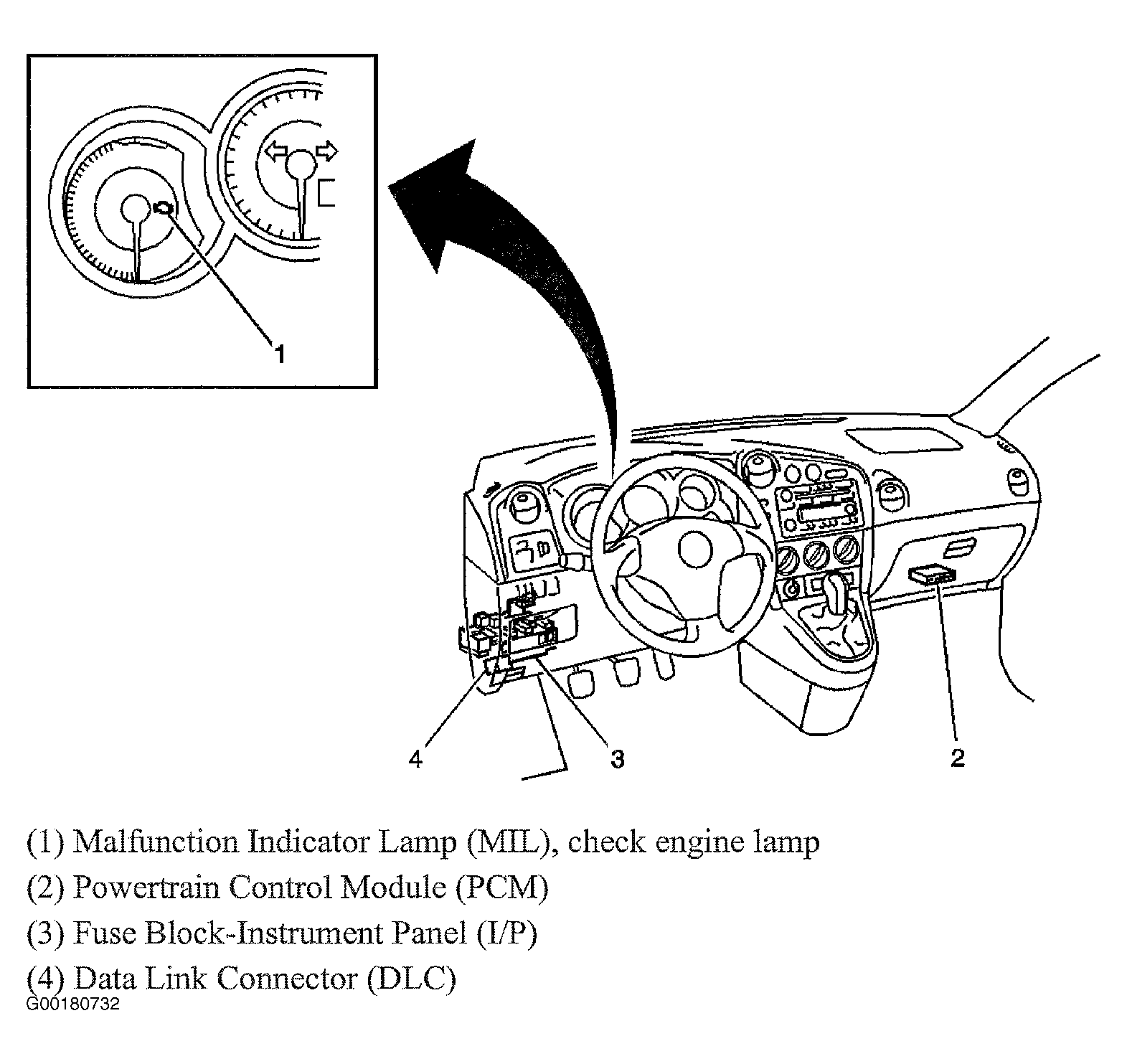 1

4

3

2

(1) Malfunction Indicator Lamp (MIL), check engine lamp

(2) Powertrain Control Module (PCM)

(3) Fuse Block-Instrument Panel (I/P)

(4) Data Link Connector (DLC)

G00180732