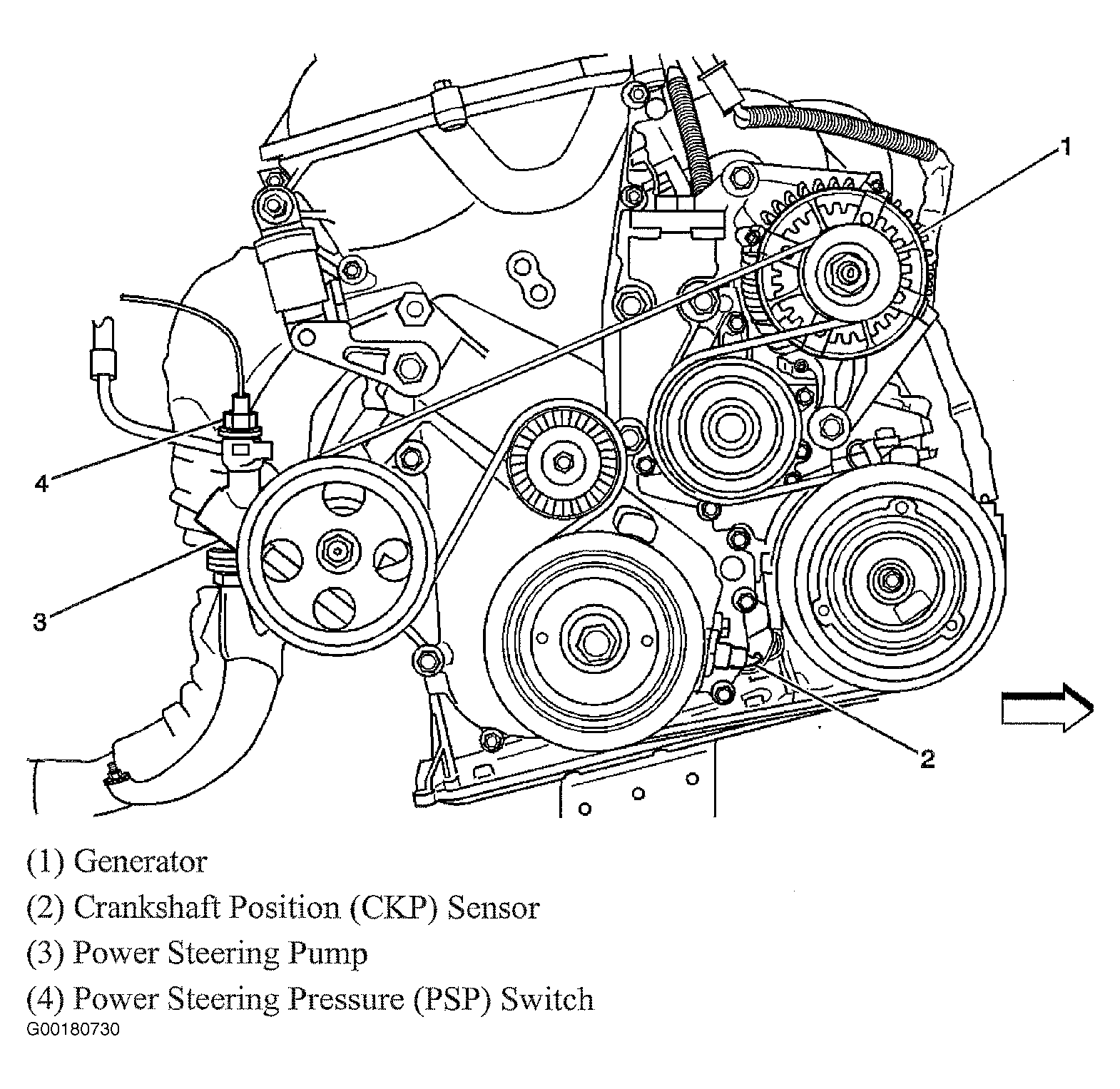 1
4
3
2

(1) Generator
(2) Crankshaft Position (CKP) Sensor
(3) Power Steering Pump
(4) Power Steering Pressure (PSP) Switch
G00180730