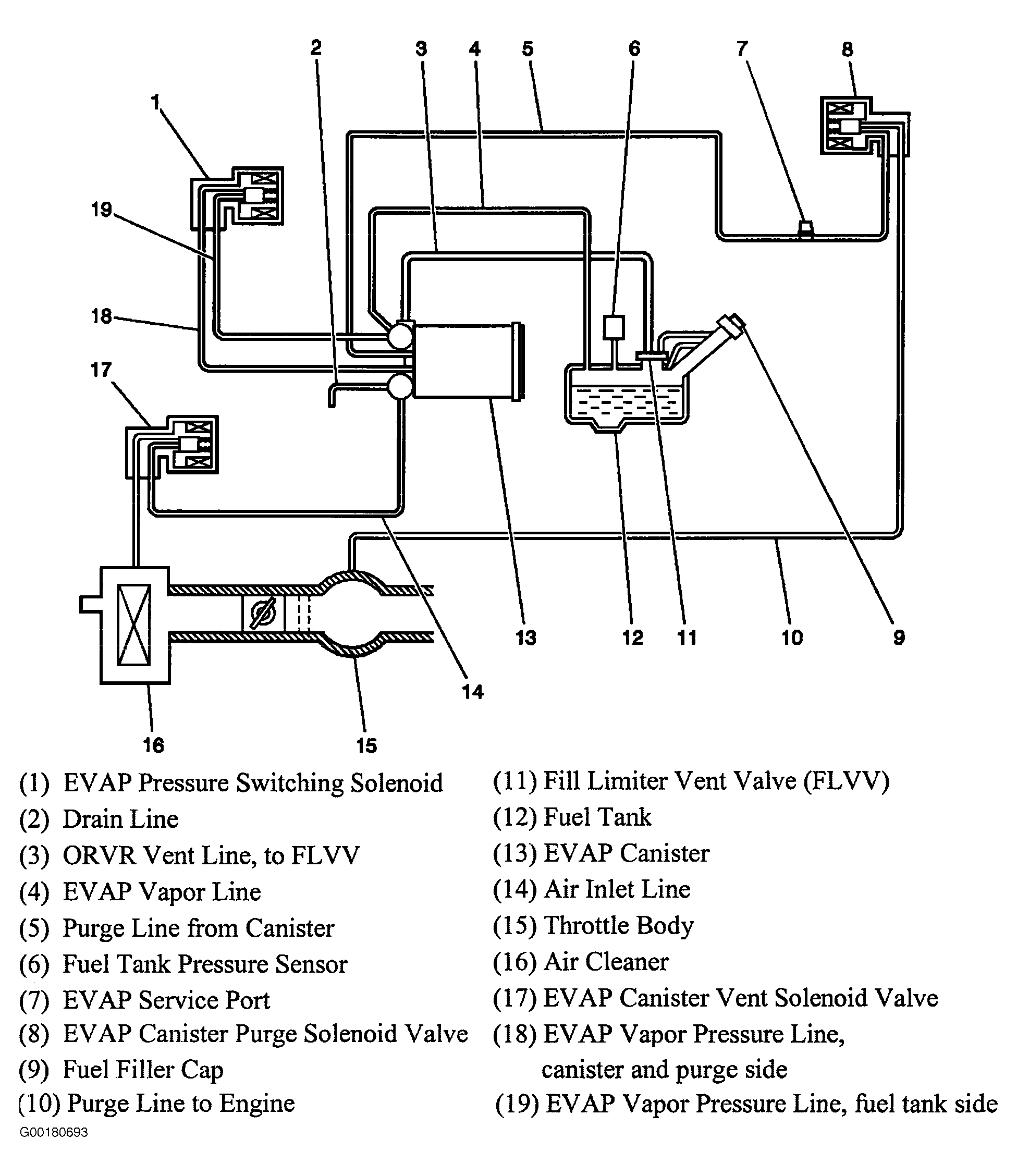 2 3 4 5 6 7 8

1

19

18

17

13 12 11 10 9

14

16 15

(1) EVAP Pressure Switching Solenoid
(2) Drain Line
(3) ORVR Vent Line, to FLVV
(4) EVAP Vapor Line
(5) Purge Line from Canister
(6) Fuel Tank Pressure Sensor
(7) EVAP Service Port
(8) EVAP Canister Purge Solenoid Valve
(9) Fuel Filler Cap
(10) Purge Line to Engine

(11) Fill Limiter Vent Valve (FLVV)
(12) Fuel Tank
(13) EVAP Canister
(14) Air Inlet Line
(15) Throttle Body
(16) Air Cleaner
(17) EVAP Canister Vent Solenoid Valve
(18) EVAP Vapor Pressure Line, canister and purge side
(19) EVAP Vapor Pressure Line, fuel tank side

G00180693