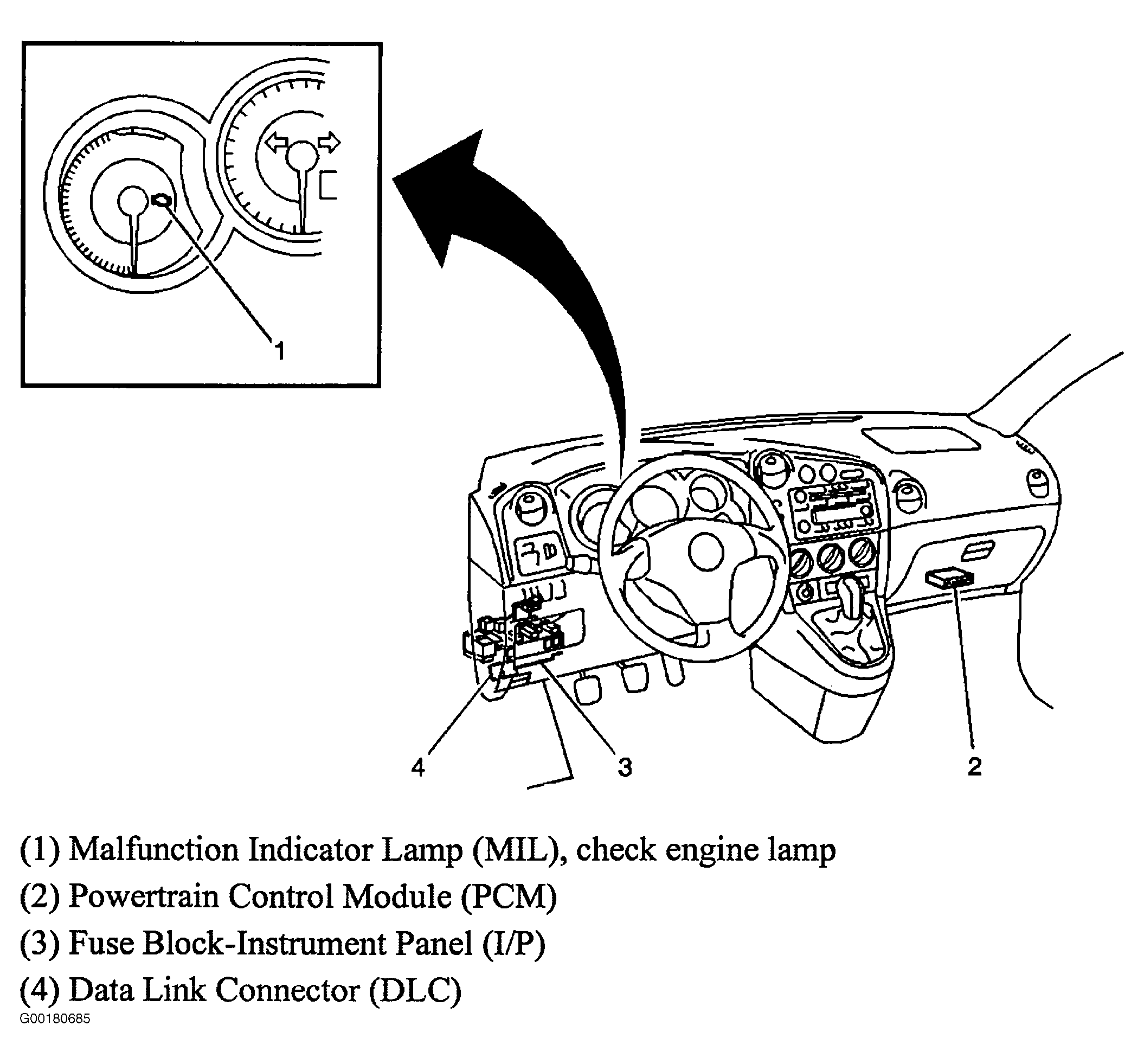 1

4

3

2

(1) Malfunction Indicator Lamp (MIL), check engine lamp
(2) Powertrain Control Module (PCM)
(3) Fuse Block-Instrument Panel (I/P)
(4) Data Link Connector (DLC)
G00180685