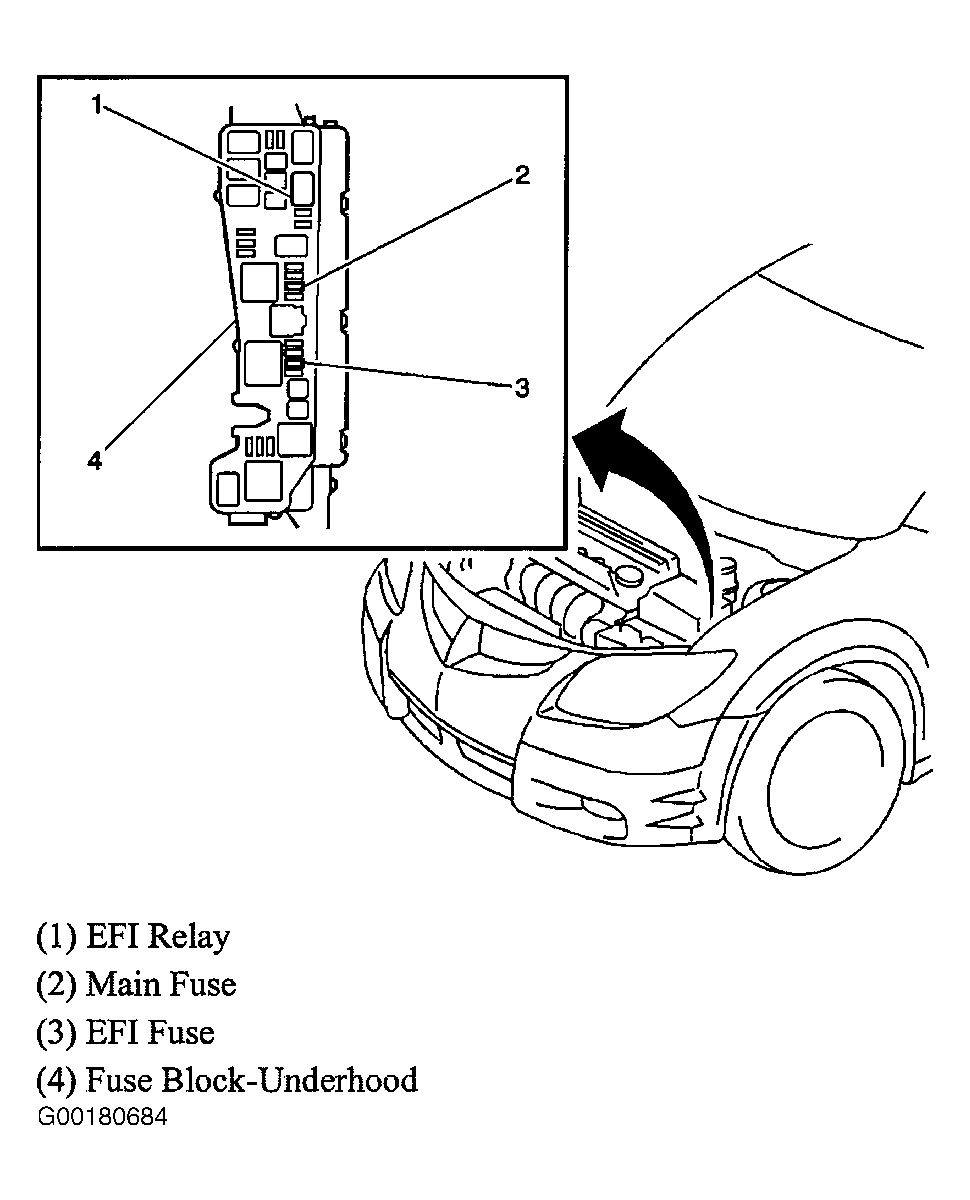 1
2
3
4

(1) EFI Relay
(2) Main Fuse
(3) EFI Fuse
(4) Fuse Block-Underhood
G00180684