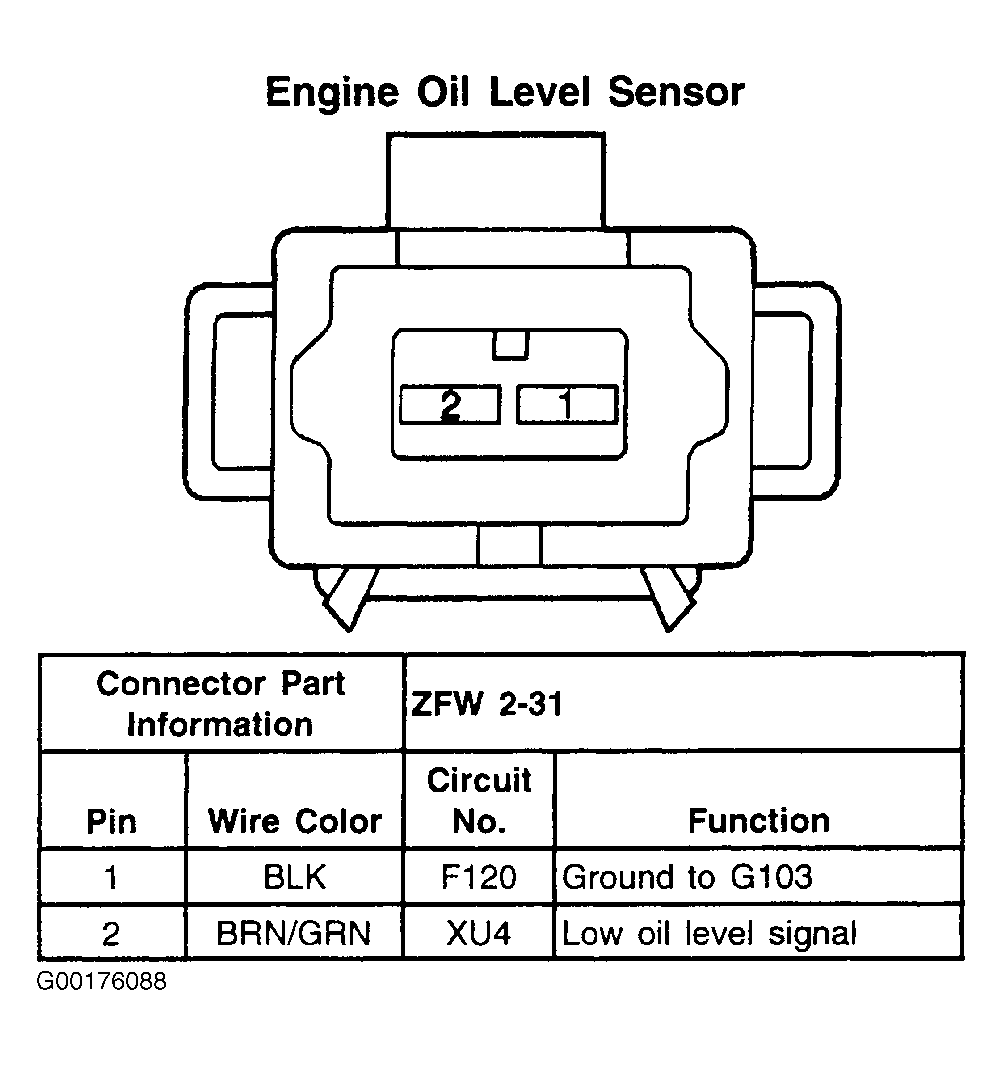 Engine Oil Level Sensor

2 1

| Connector Part Information | | ZFW 2-31 | |
|---|---|---|---|
| Pin | Wire Color | Circuit No. | Function |
| 1 | BLK | F120 | Ground to G103 |
| 2 | BRN/GRN | XU4 | Low oil level signal |

G00176088