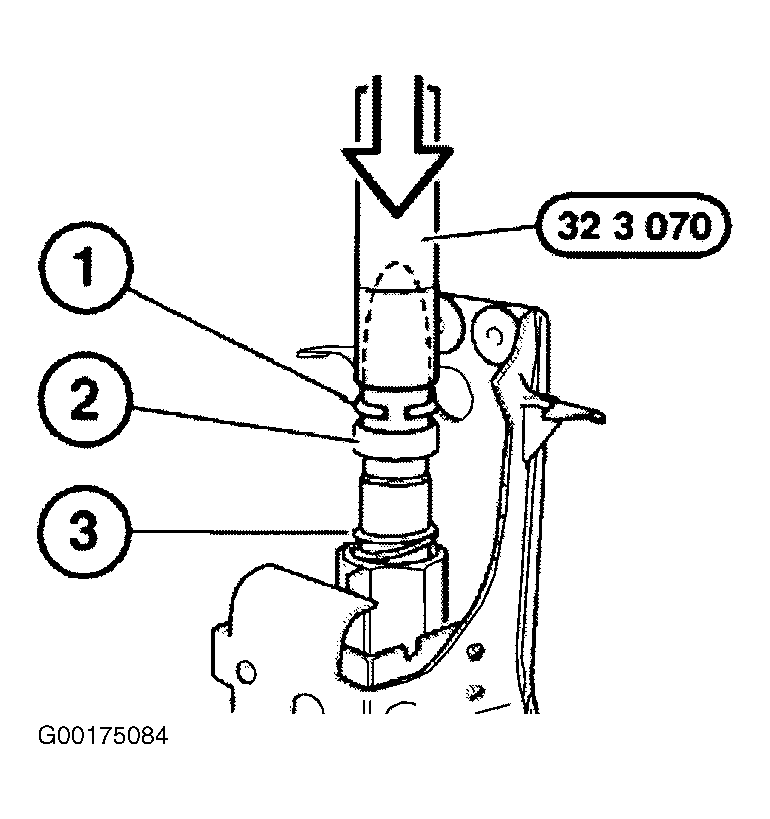 32 3 070

1

2

3

G00175084