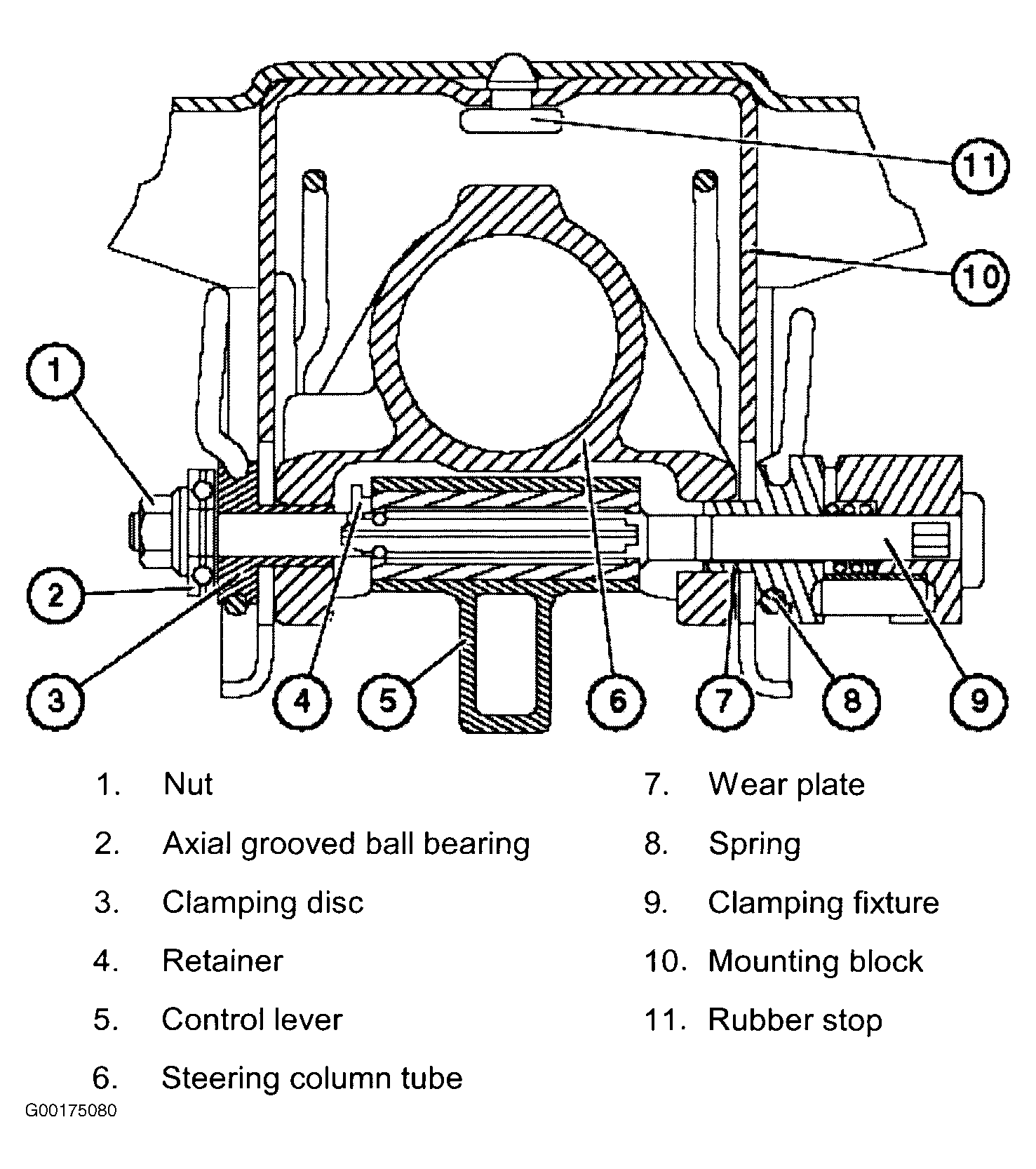 11

10

1

2

3

4

5

6

7

8

9

1. Nut
2. Axial grooved ball bearing
3. Clamping disc
4. Retainer
5. Control lever
6. Steering column tube

7. Wear plate
8. Spring
9. Clamping fixture
10. Mounting block
11. Rubber stop

G00175080